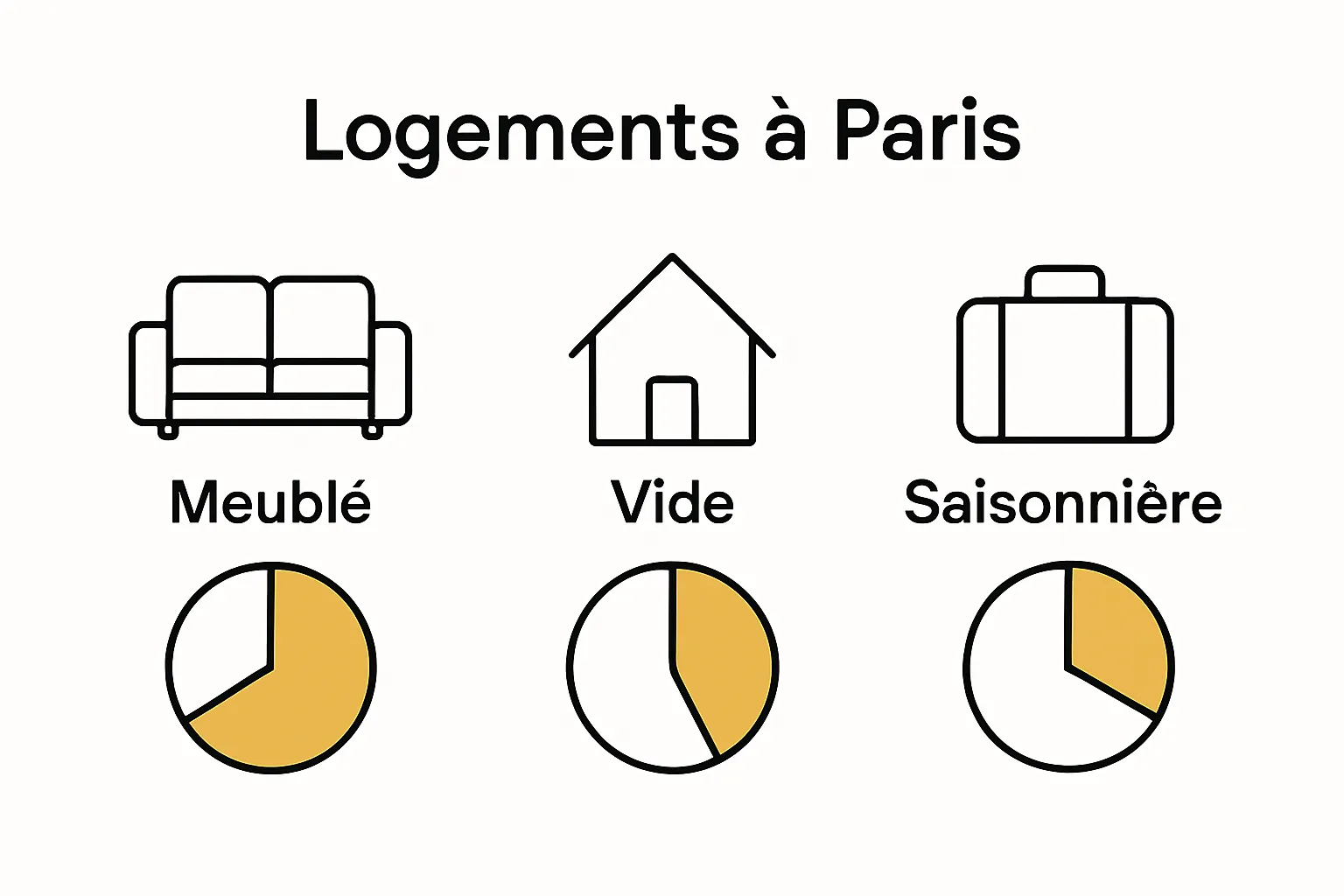 Logements à Paris

Meublé

Vide

Saisonnière