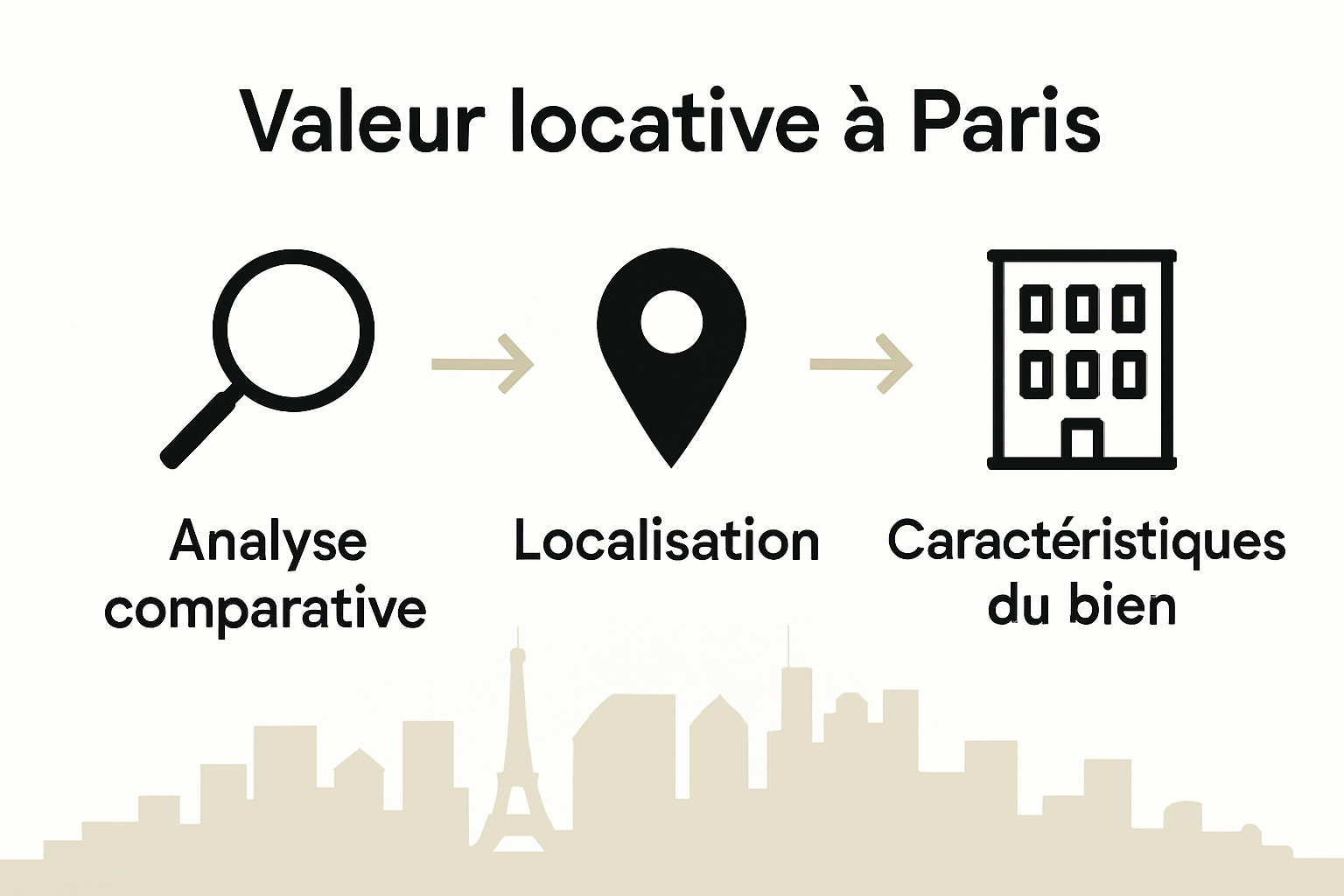 Valeur locative à Paris

Analyse comparative

Localisation

Caractéristiques du bien