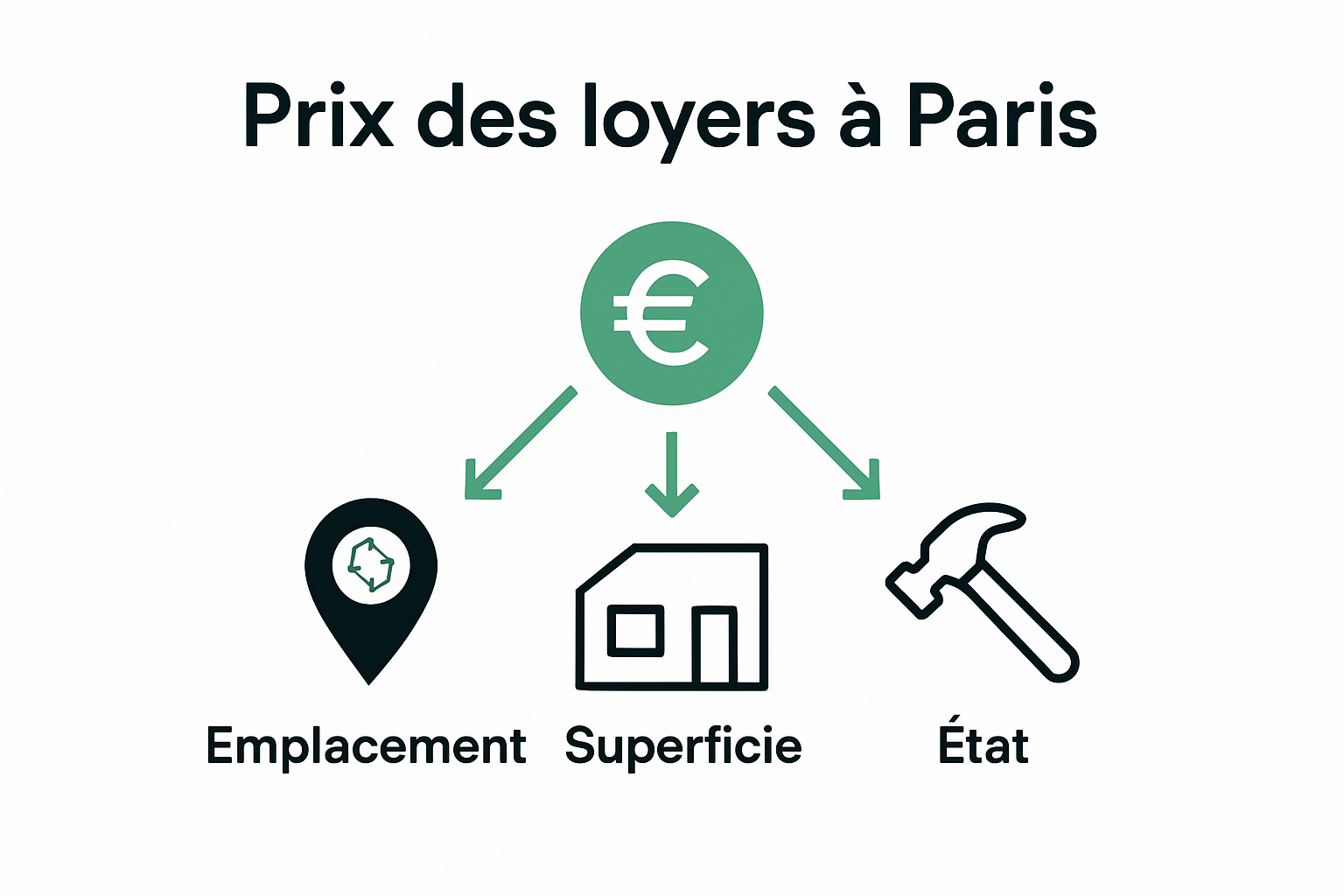 Prix des loyers à Paris

€

Emplacement

Superficie

État