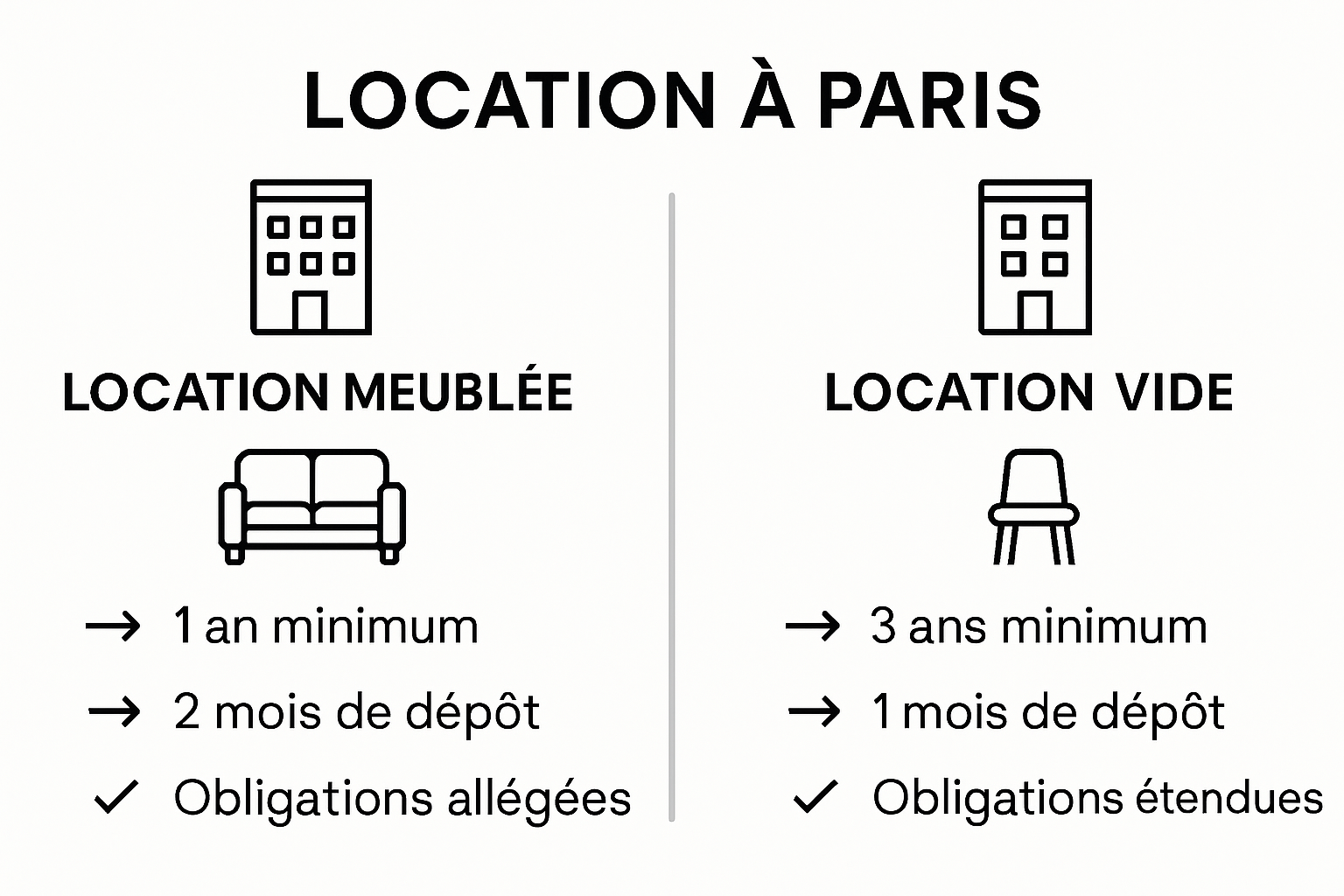 LOCATION À PARIS

LOCATION MEUBLÉE

→ 1 an minimum
→ 2 mois de dépôt
✓ Obligations allégées

LOCATION VIDE

→ 3 ans minimum
→ 1 mois de dépôt
✓ Obligations étendues