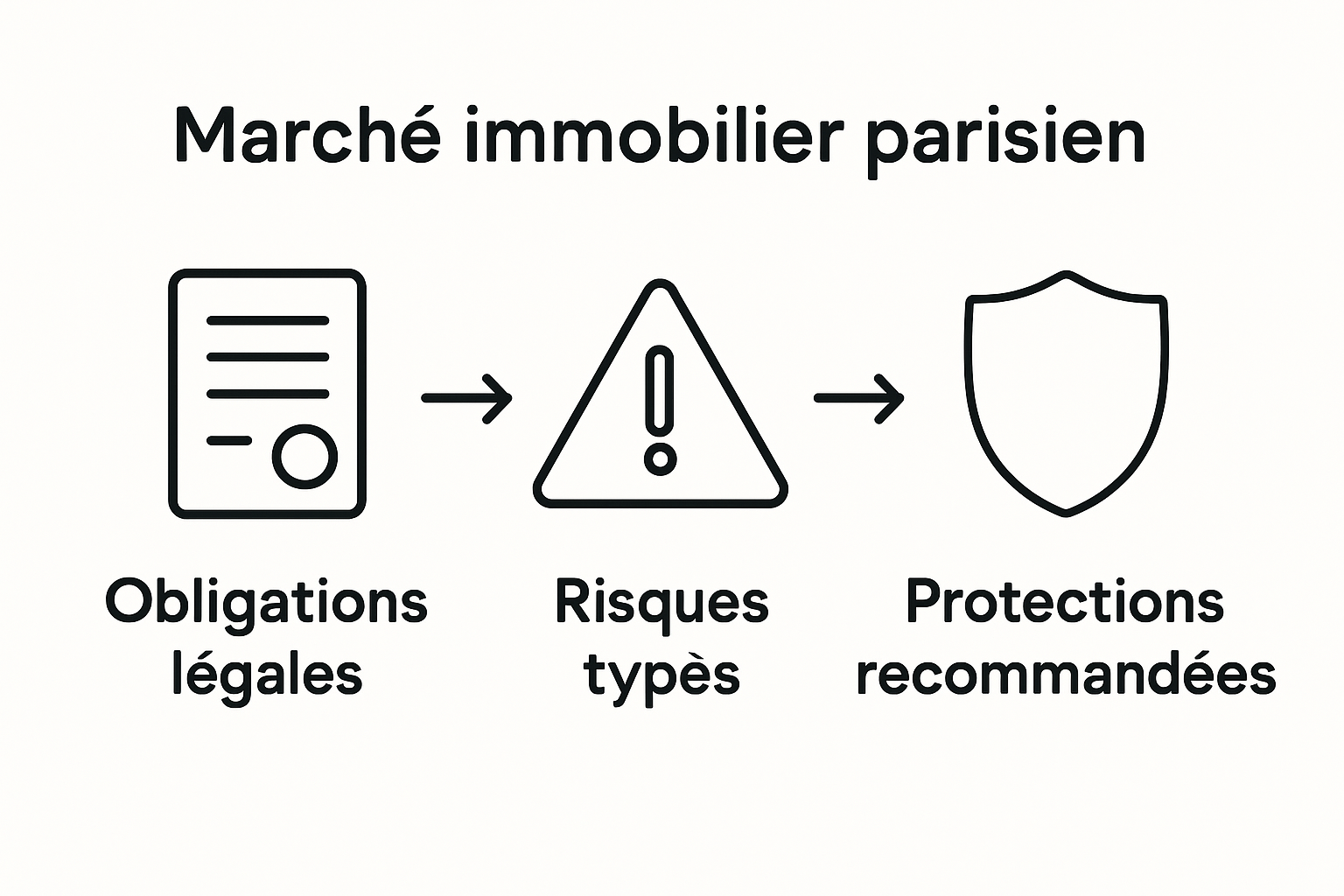 Marché immobilier parisien

Obligations légales

Risques typès

Protections recommandées