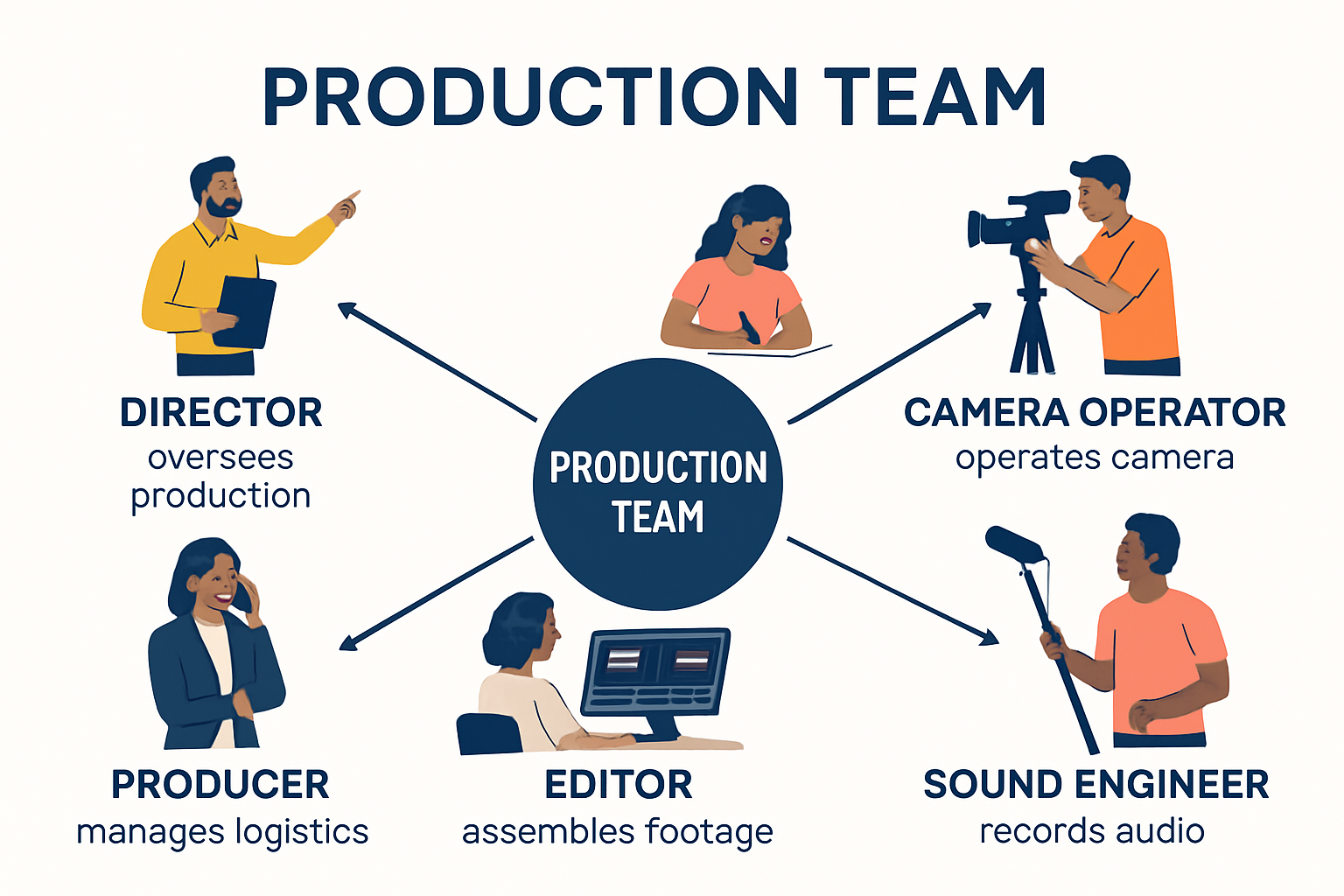 PRODUCTION TEAM

DIRECTOR
oversees production

PRODUCTION TEAM

CAMERA OPERATOR
operates camera

PRODUCER
manages logistics

EDITOR
assembles footage

SOUND ENGINEER
records audio