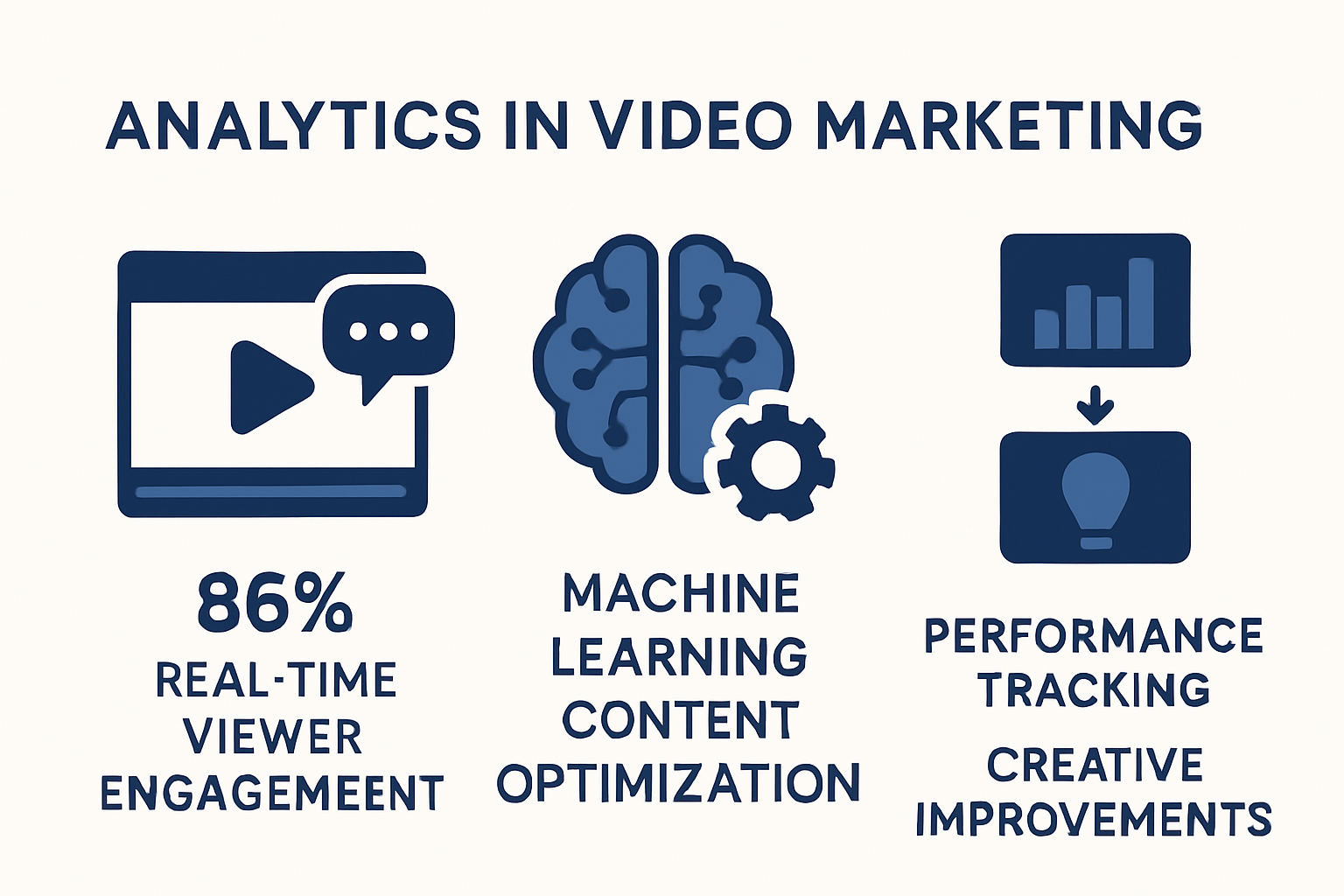 ANALYTICS IN VIDEO MARKETING

86%
REAL-TIME
VIEWER
ENGAGEMEENT

MACHINE
LEARNING
CONTENT
OPTIMIZATION

PERFORMANCE
TRACKING

CREATIVE
IMPROVEMENTS