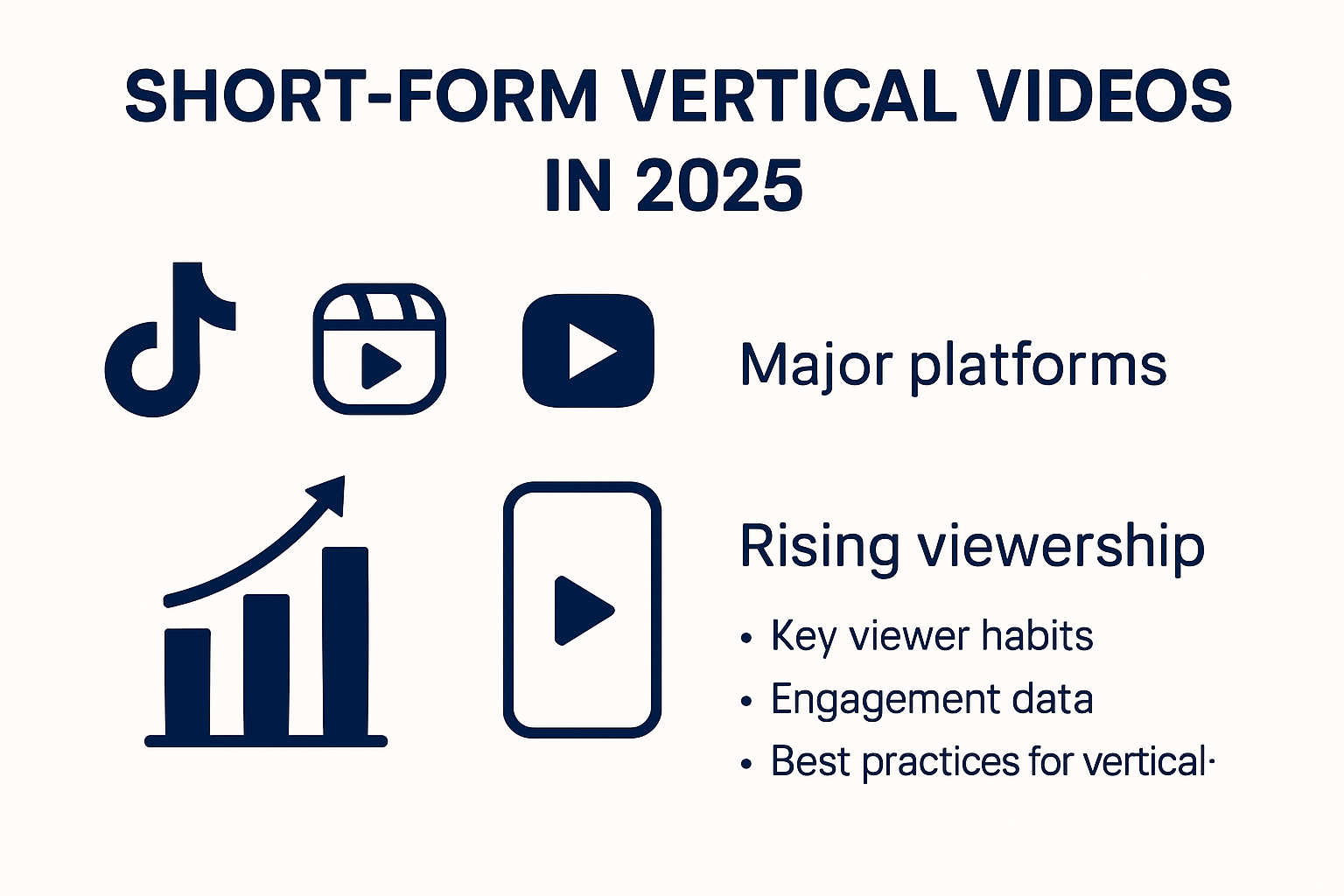 SHORT-FORM VERTICAL VIDEOS IN 2025

Major platforms

Rising viewership

• Key viewer habits
• Engagement data
• Best practices for vertical·