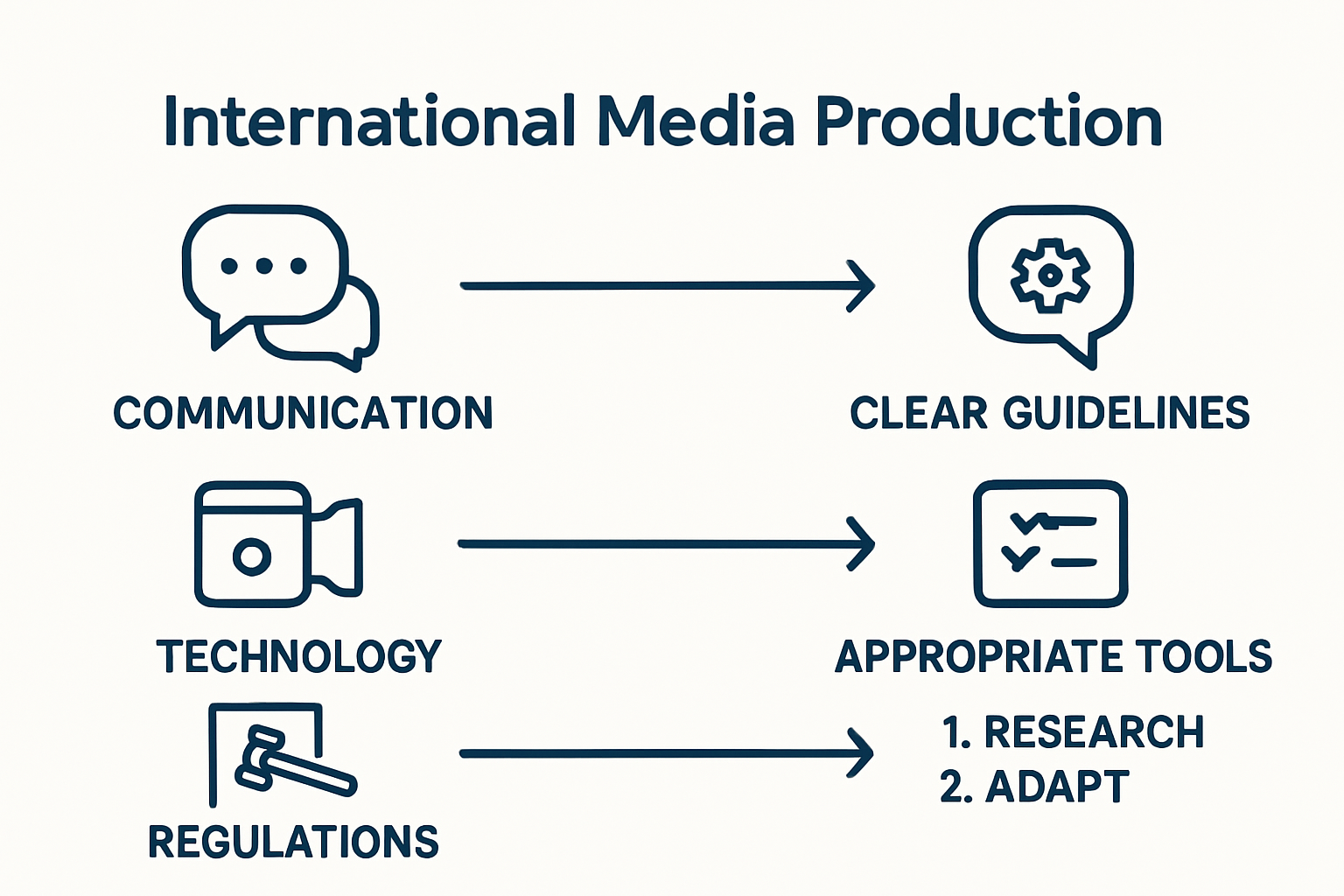 International Media Production

COMMUNICATION

CLEAR GUIDELINES

TECHNOLOGY

APPROPRIATE TOOLS

REGULATIONS

1. RESEARCH
2. ADAPT