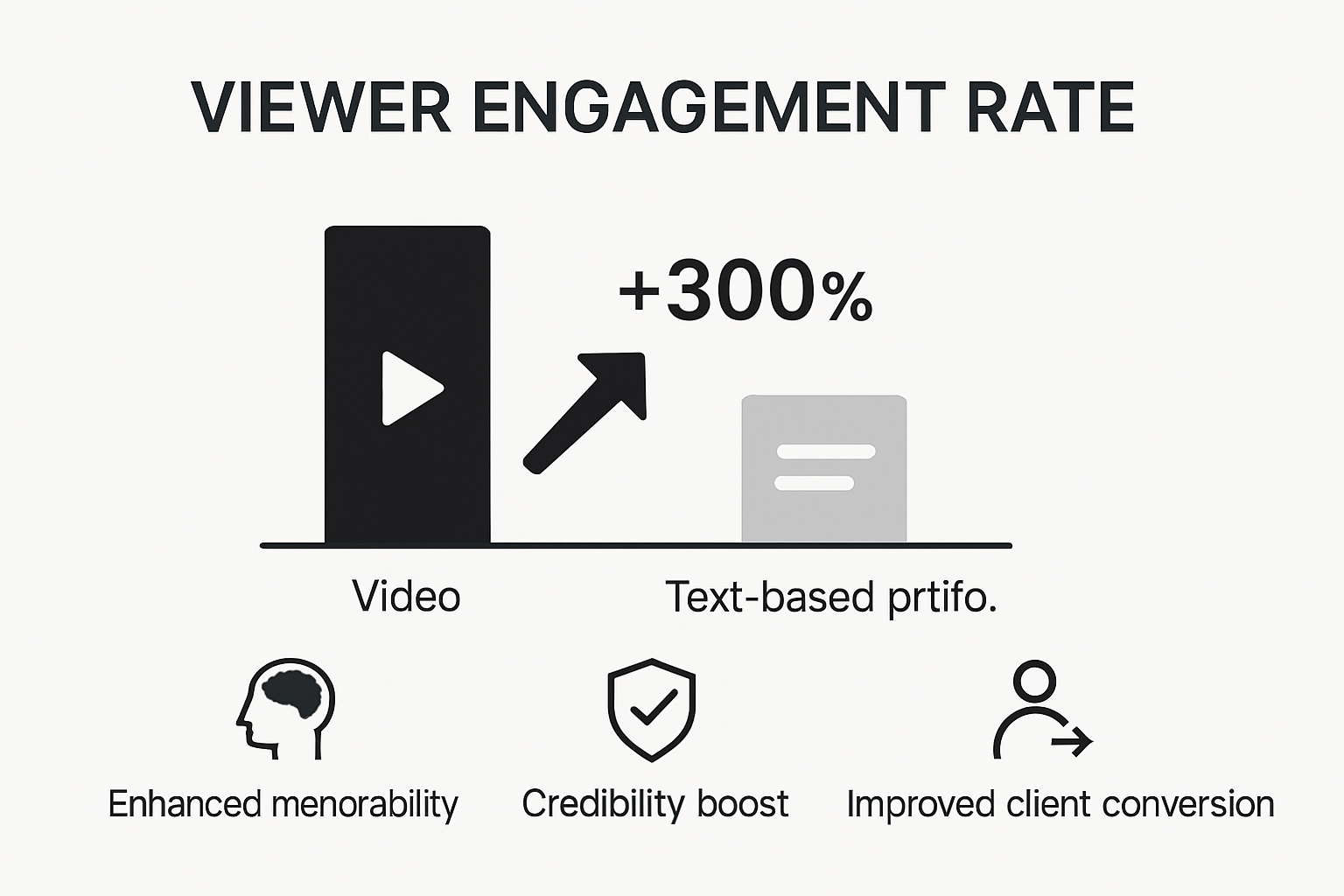 VIEWER ENGAGEMENT RATE

+300%

Video

Text-based prtifo.

Enhanced menorability

Credibility boost

Improved client conversion