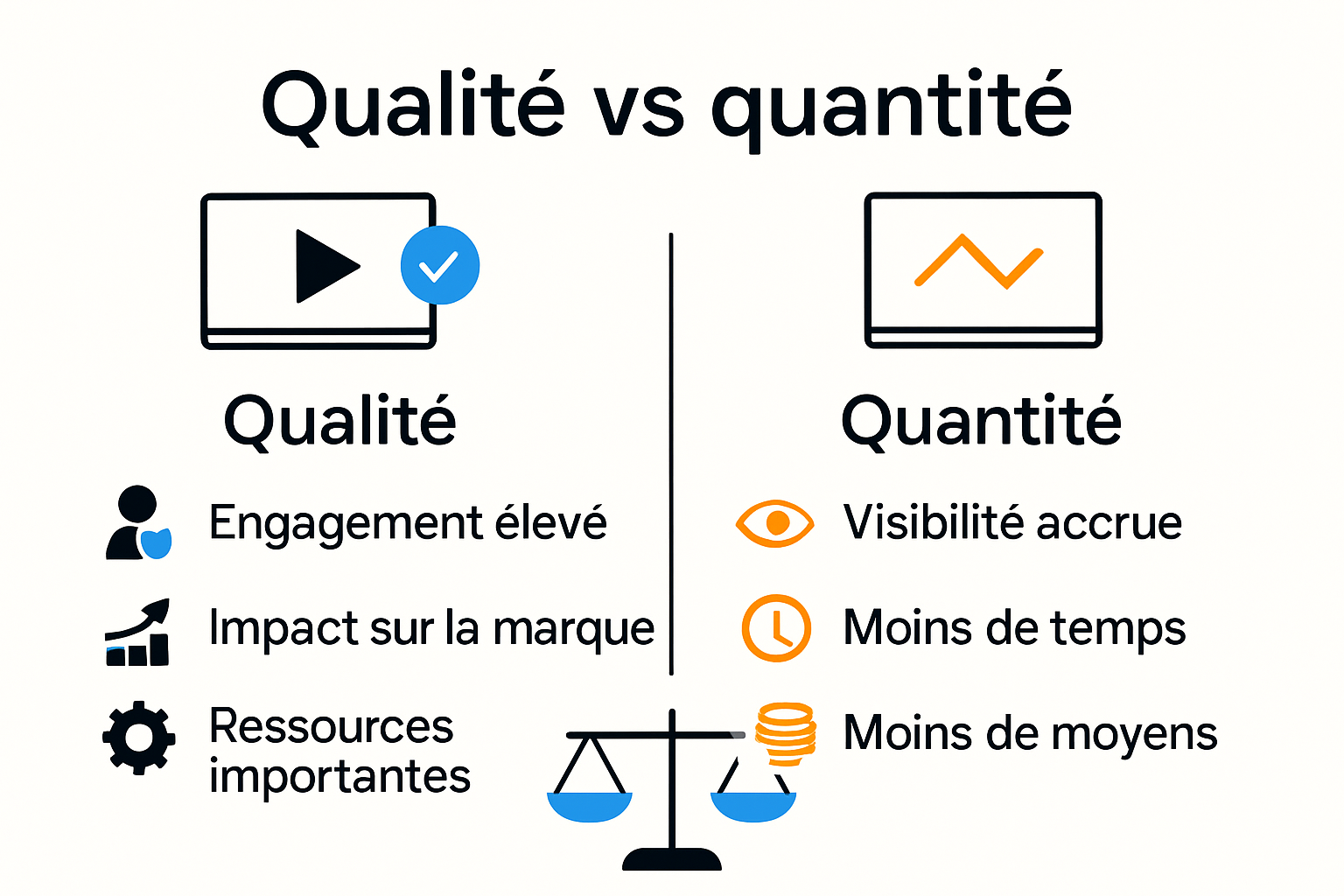 Qualité vs quantité

Qualité

Engagement élevé

Impact sur la marque

Ressources importantes

Quantité

Visibilité accrue

Moins de temps

Moins de moyens