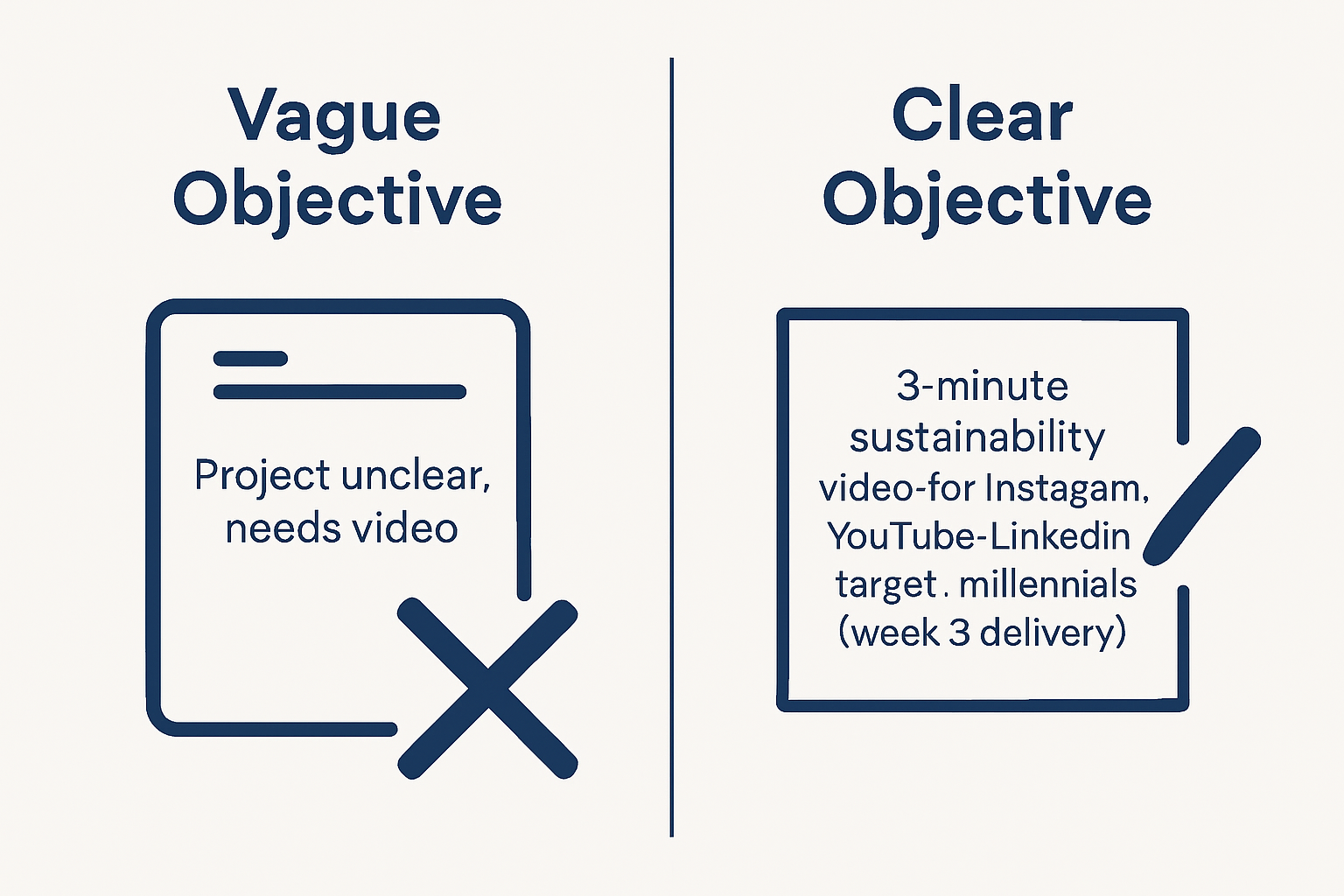 Vague Objective

Project unclear, needs video

Clear Objective

3-minute sustainability video-for Instagam, YouTube-Linkedin target . millennials (week 3 delivery)