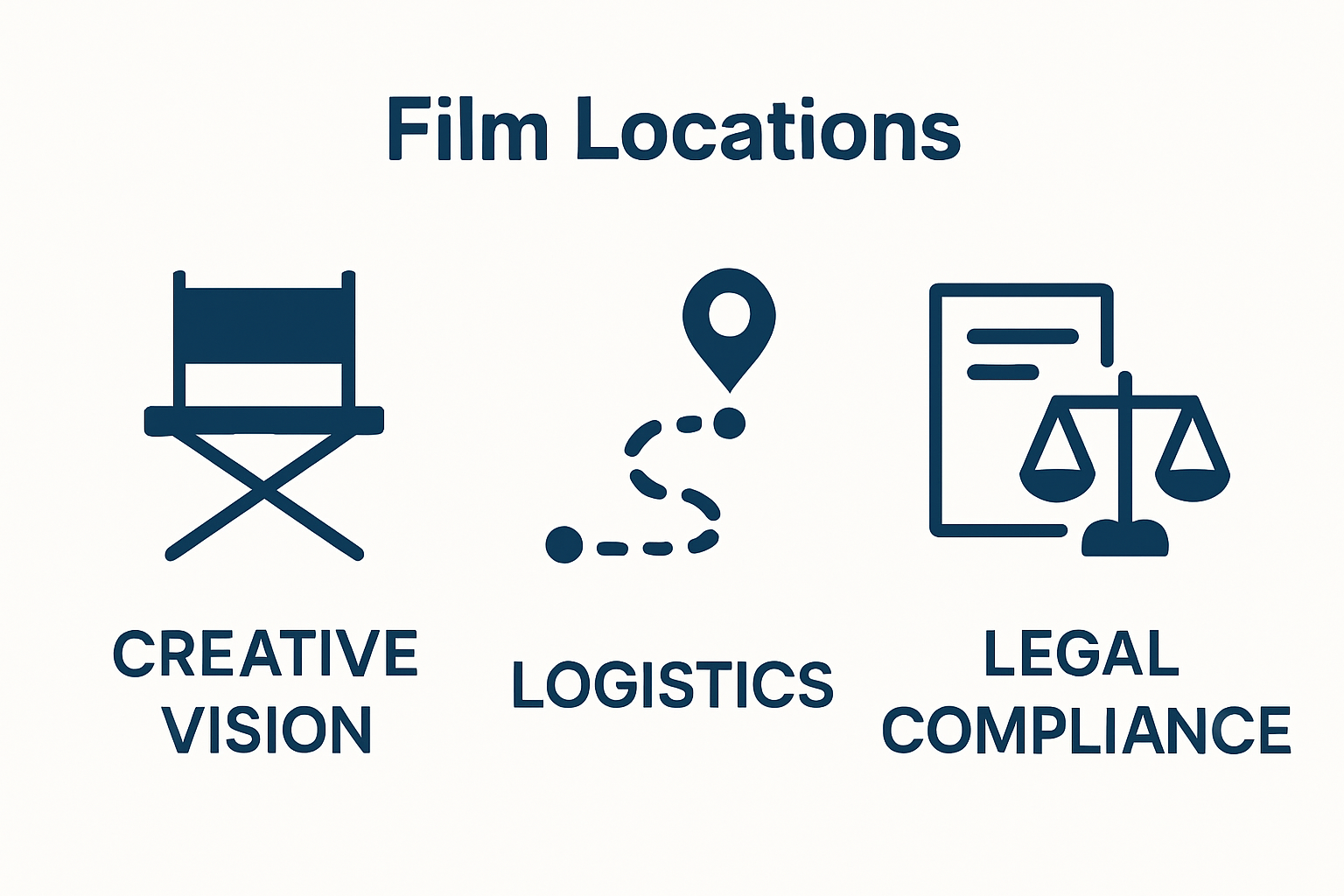 Film Locations

CREATIVE VISION

LOGISTICS

LEGAL COMPLIANCE