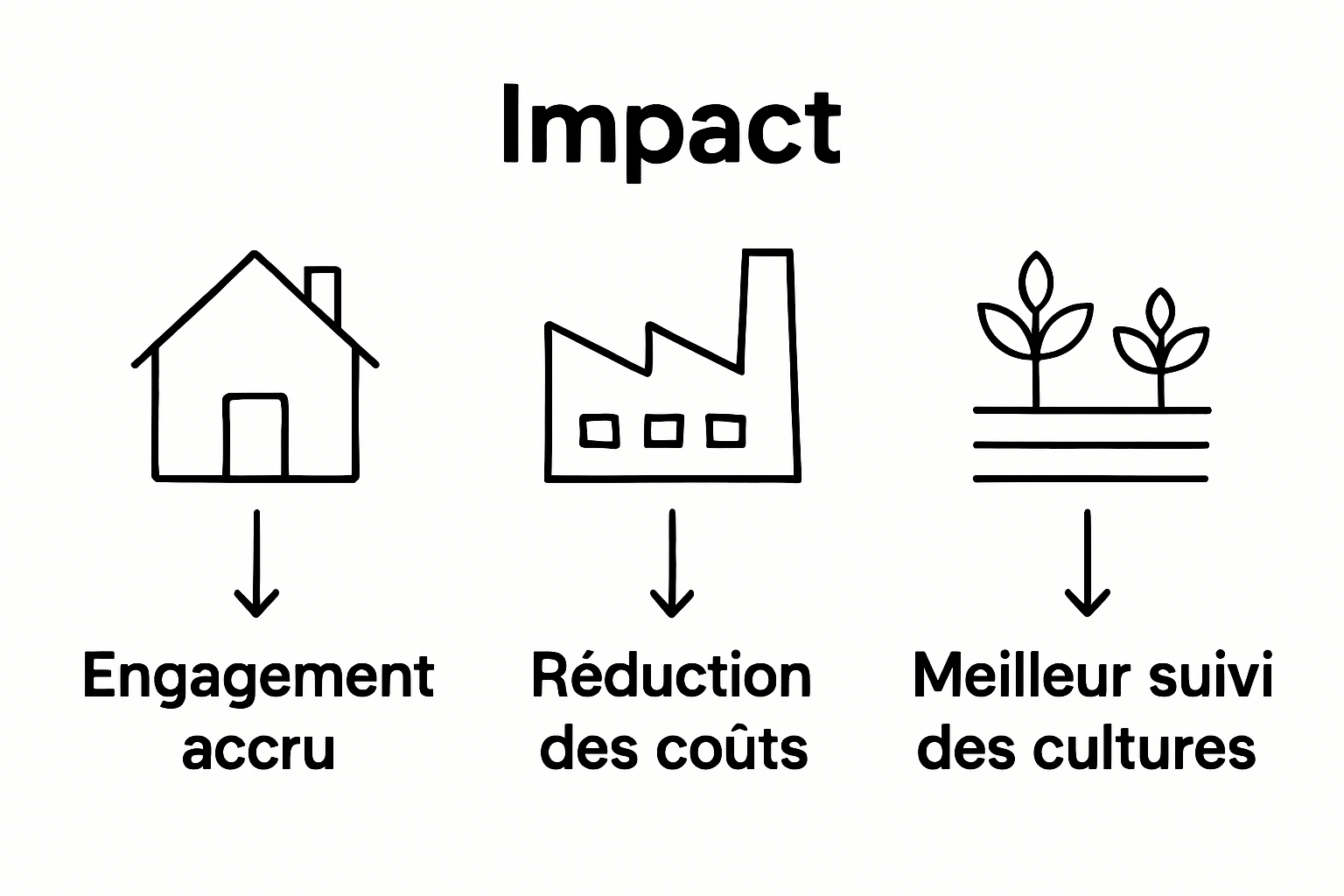 Impact

Engagement accru

Réduction des coûts

Meilleur suivi des cultures