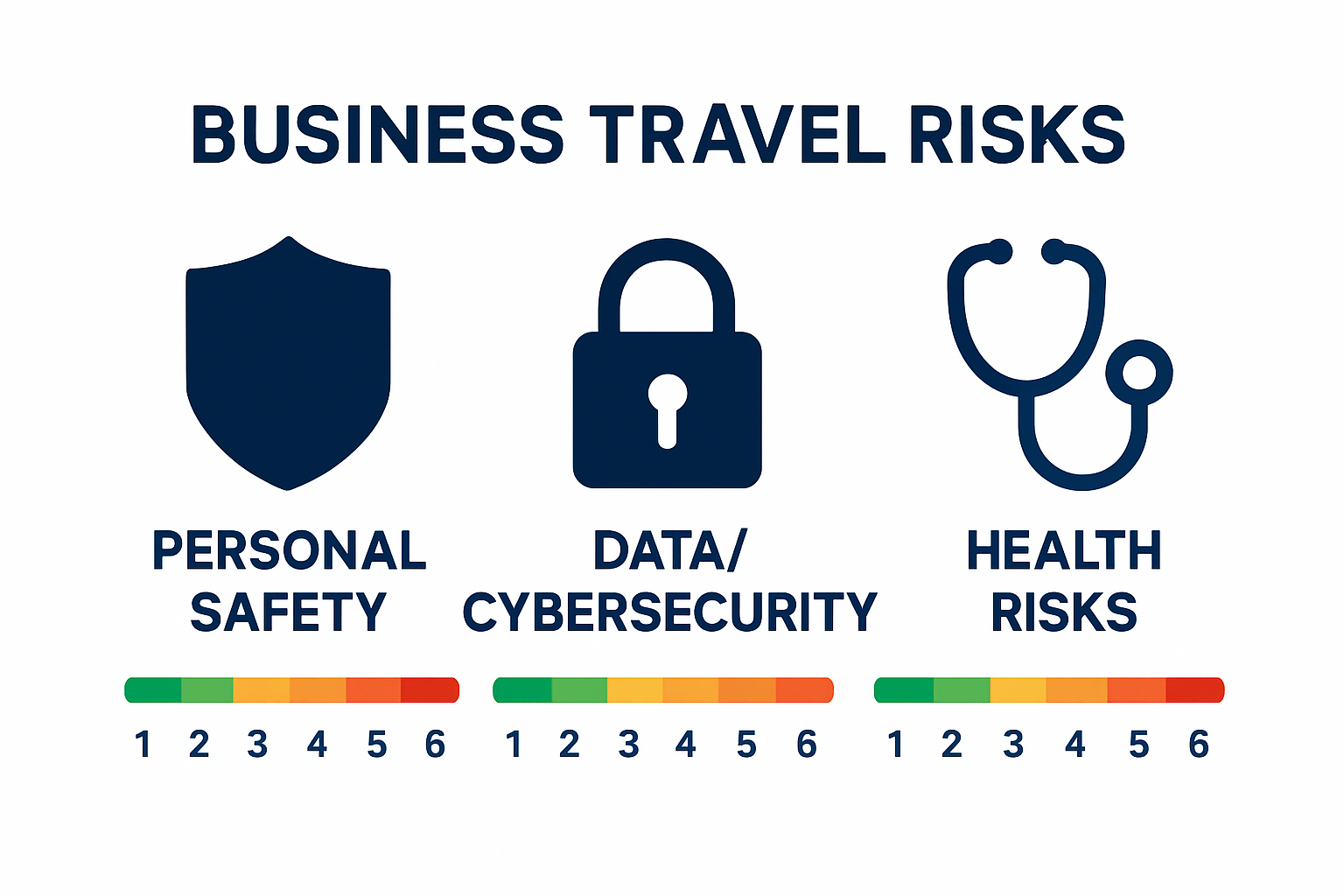 BUSINESS TRAVEL RISKS

PERSONAL SAFETY

1 2 3 4 5 6

DATA/ CYBERSECURITY

1 2 3 4 5 6

HEALTH RISKS

1 2 3 4 5 6