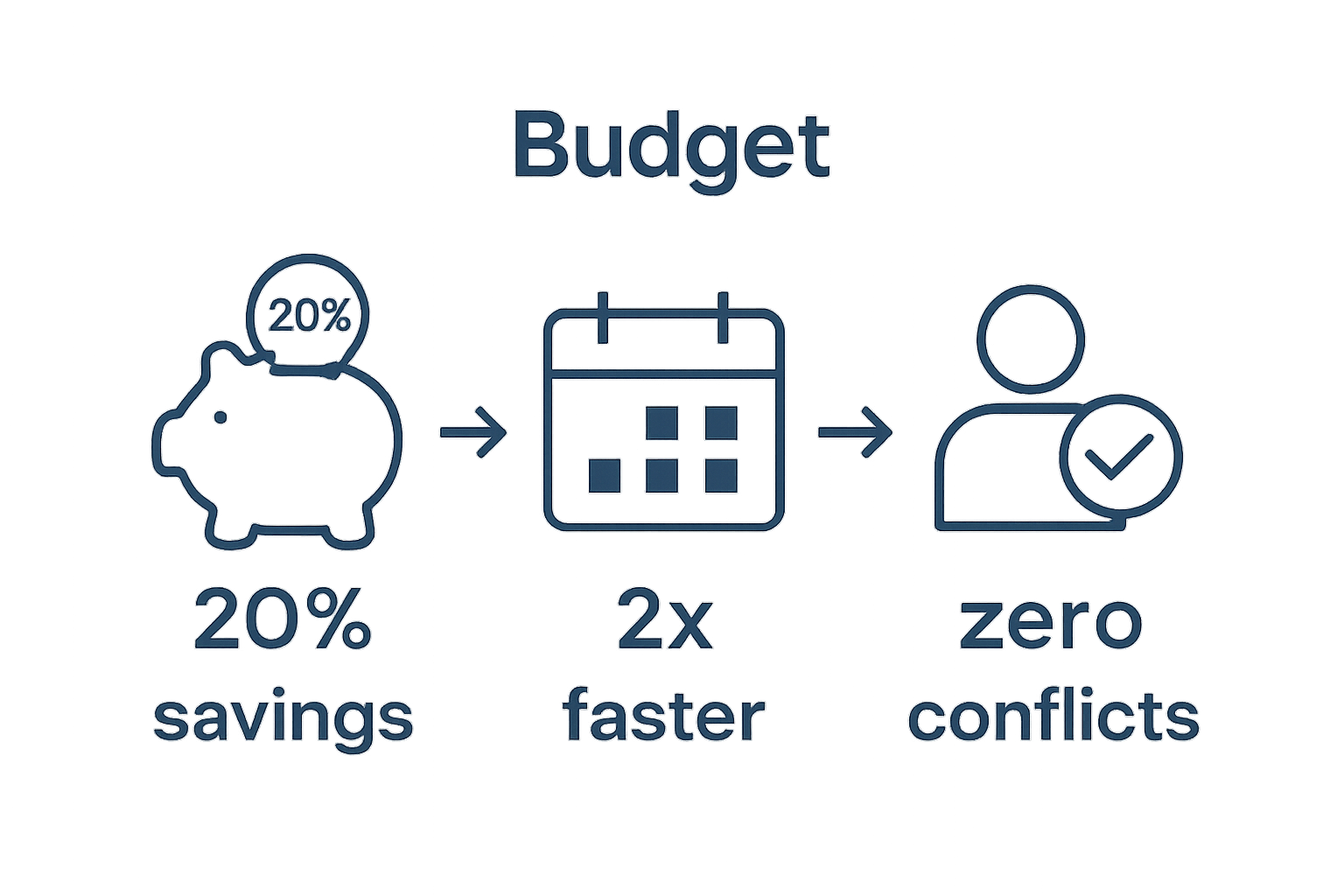 Budget

20%

20%
savings

2x
faster

zero
conflicts