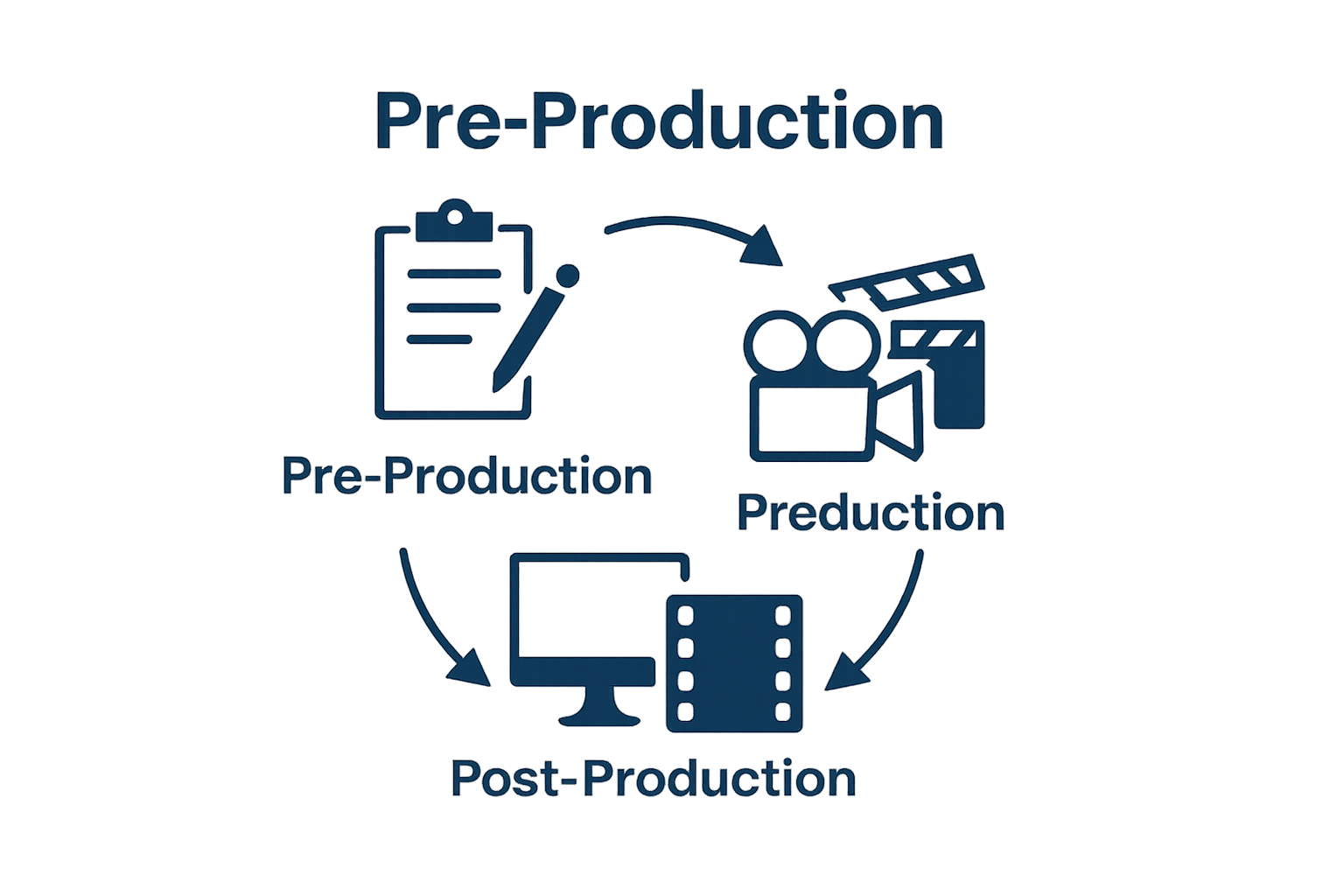 Pre-Production

Pre-Production

Preduction

Post-Production