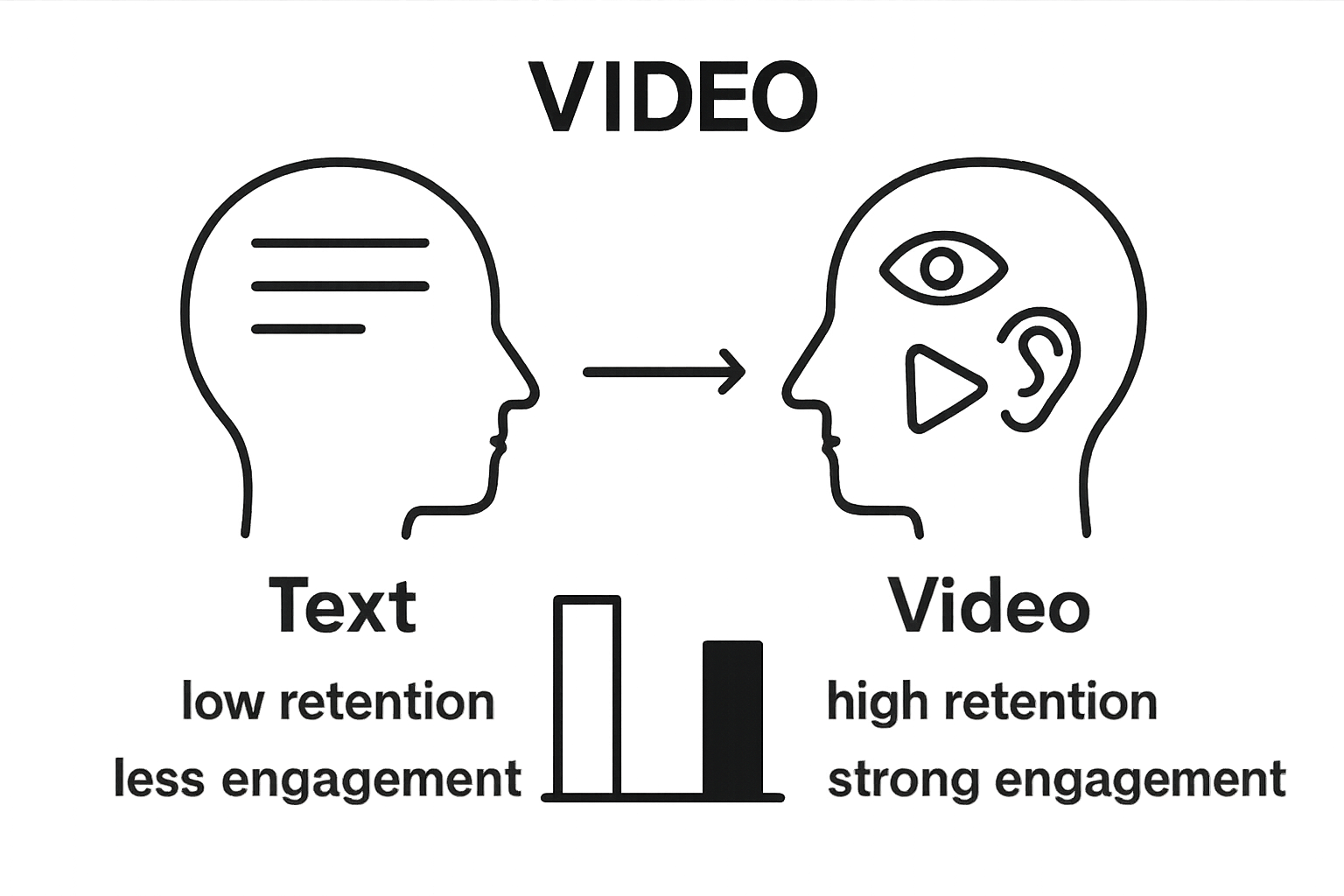 VIDEO

Text
low retention
less engagement

Video
high retention
strong engagement