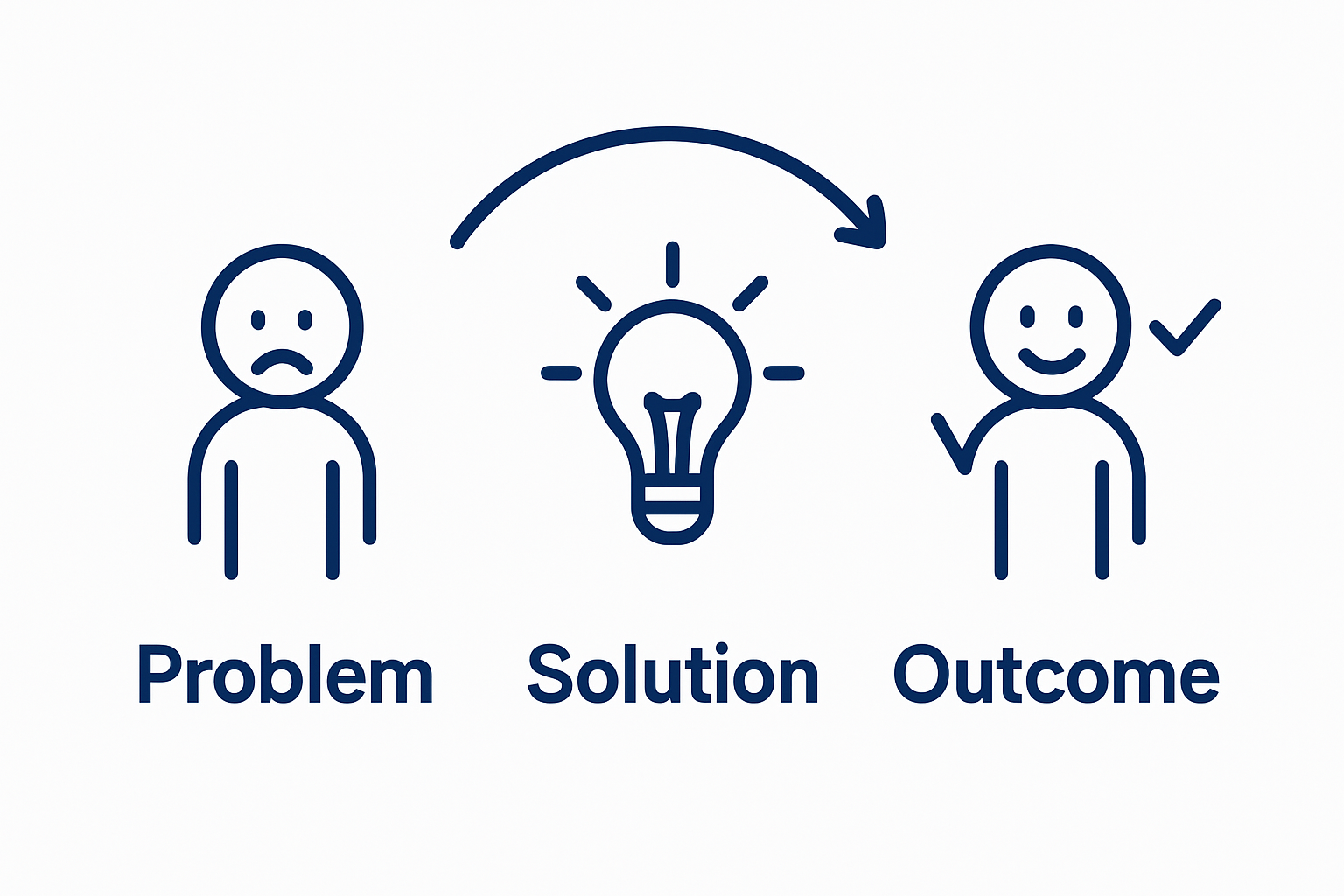 Problem Solution Outcome