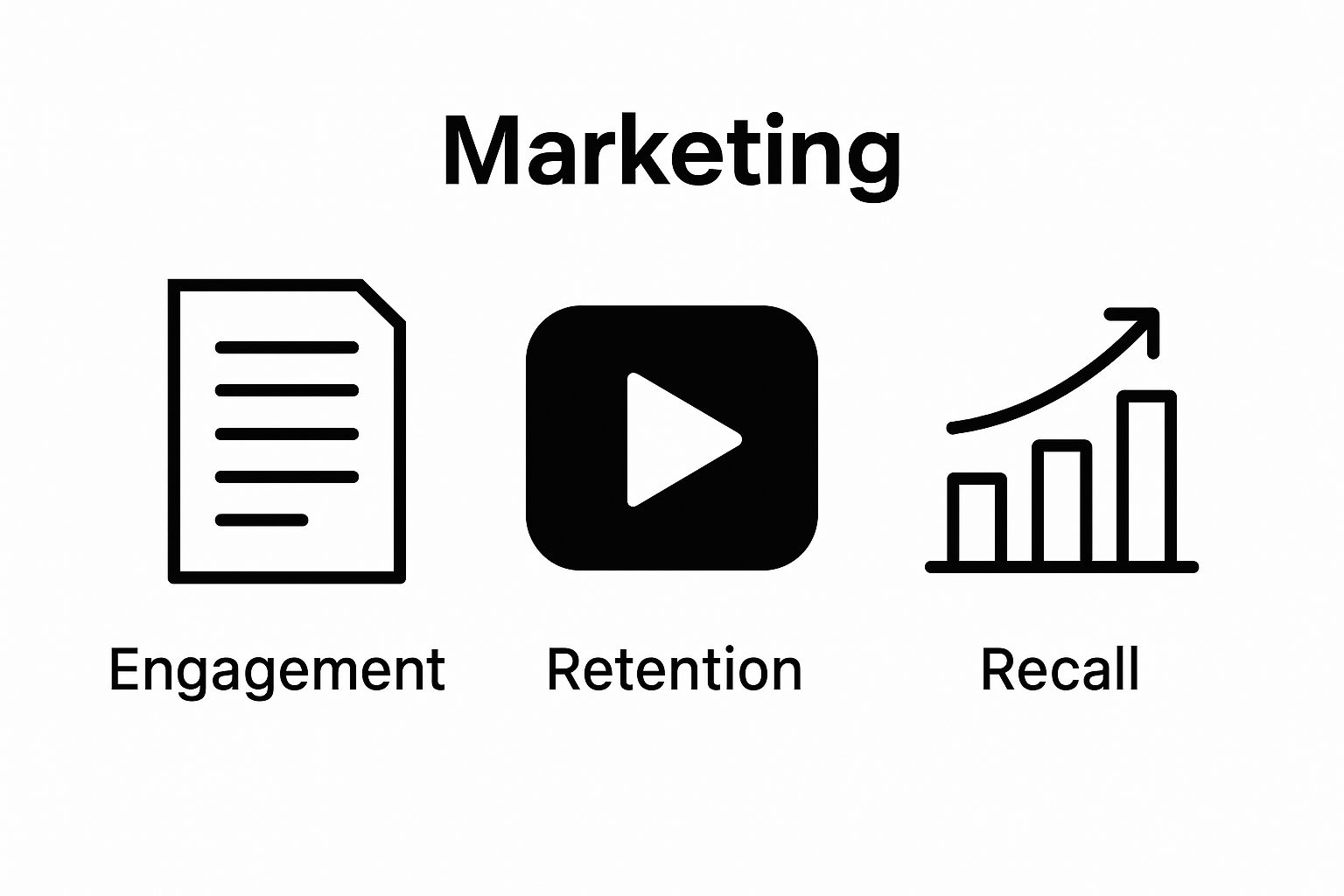 Marketing

Engagement

Retention

Recall