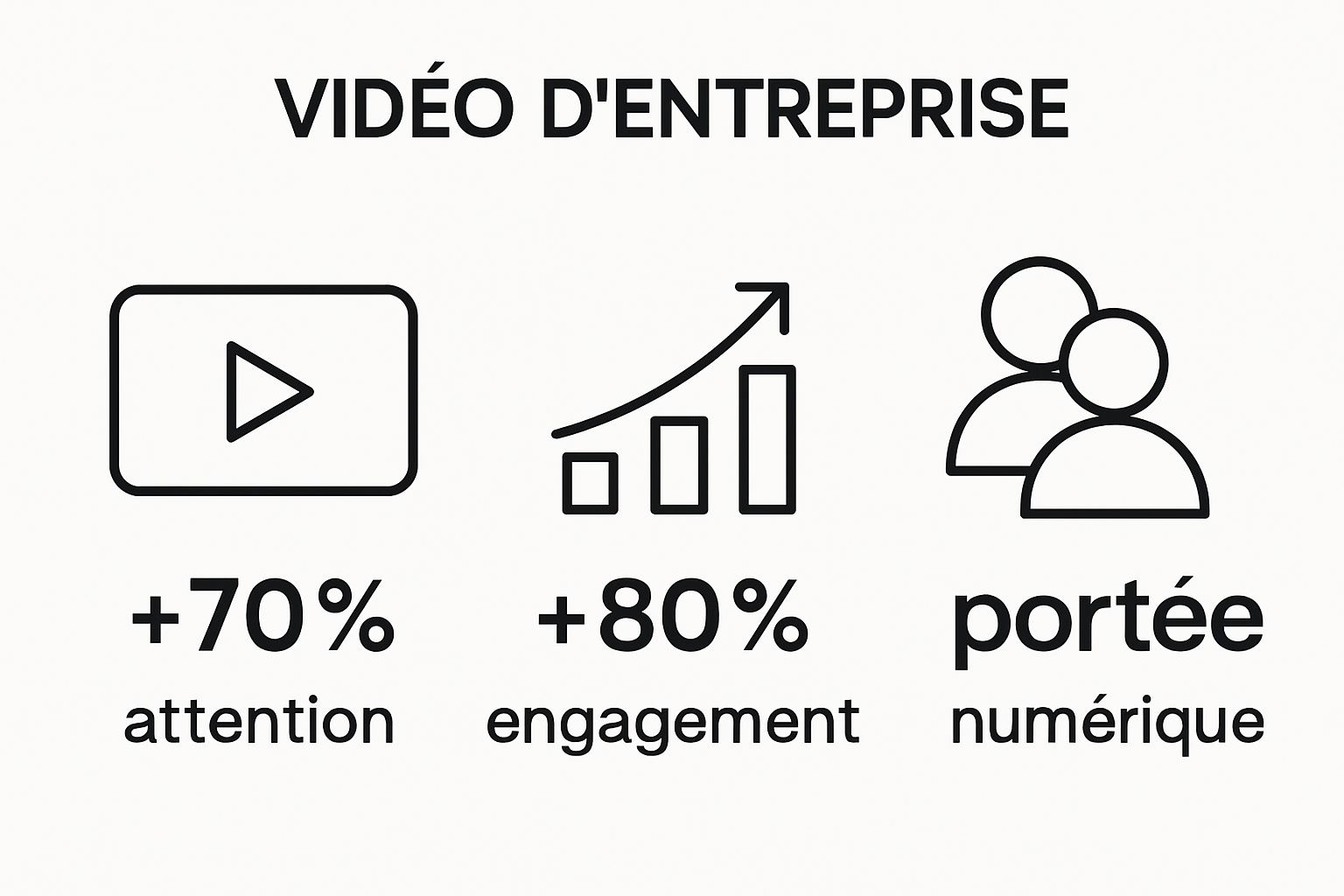 VIDÉO D'ENTREPRISE

+70%
attention

+80%
engagement

portée
numérique