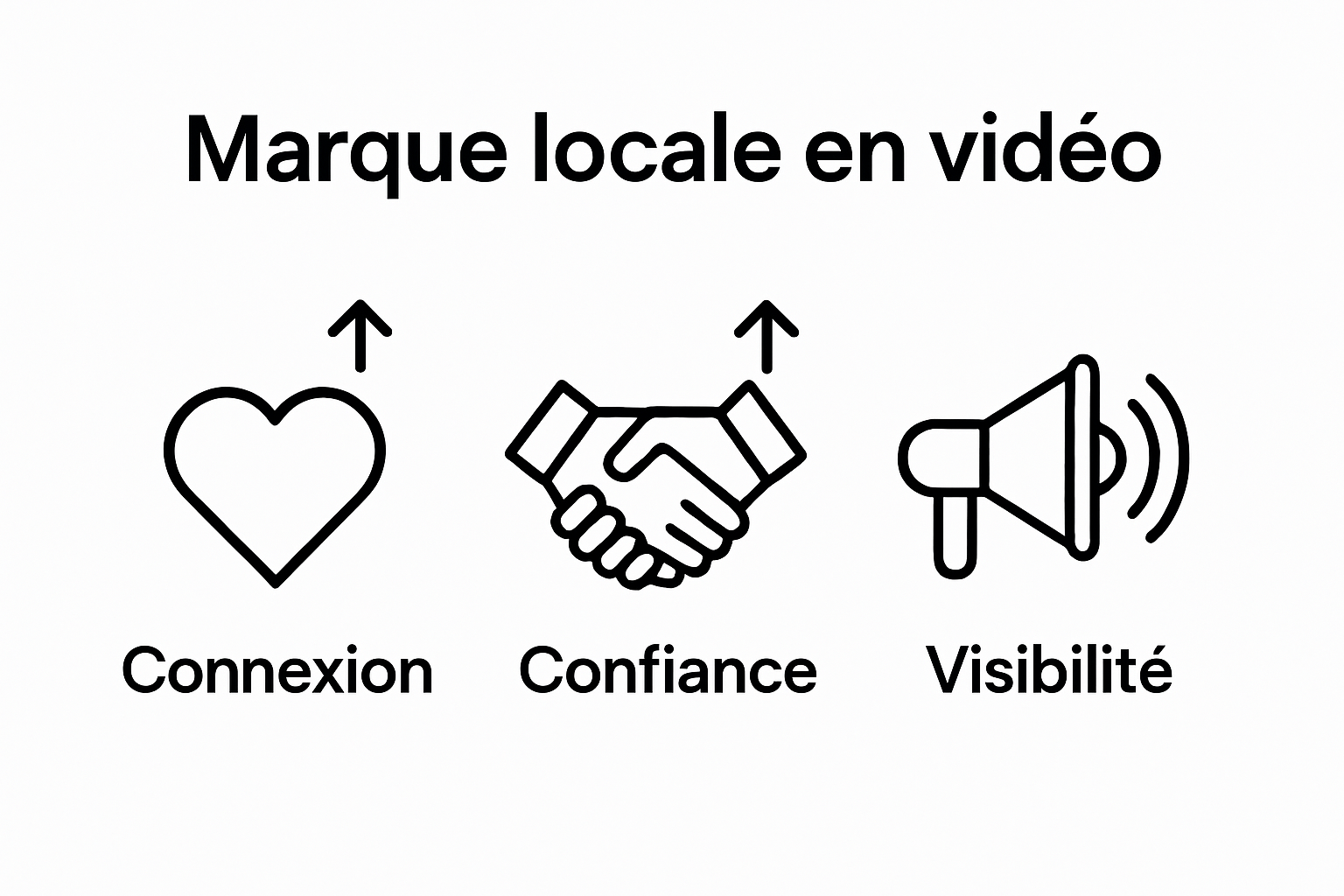 Marque locale en vidéo

Connexion

Confiance

Visibilité