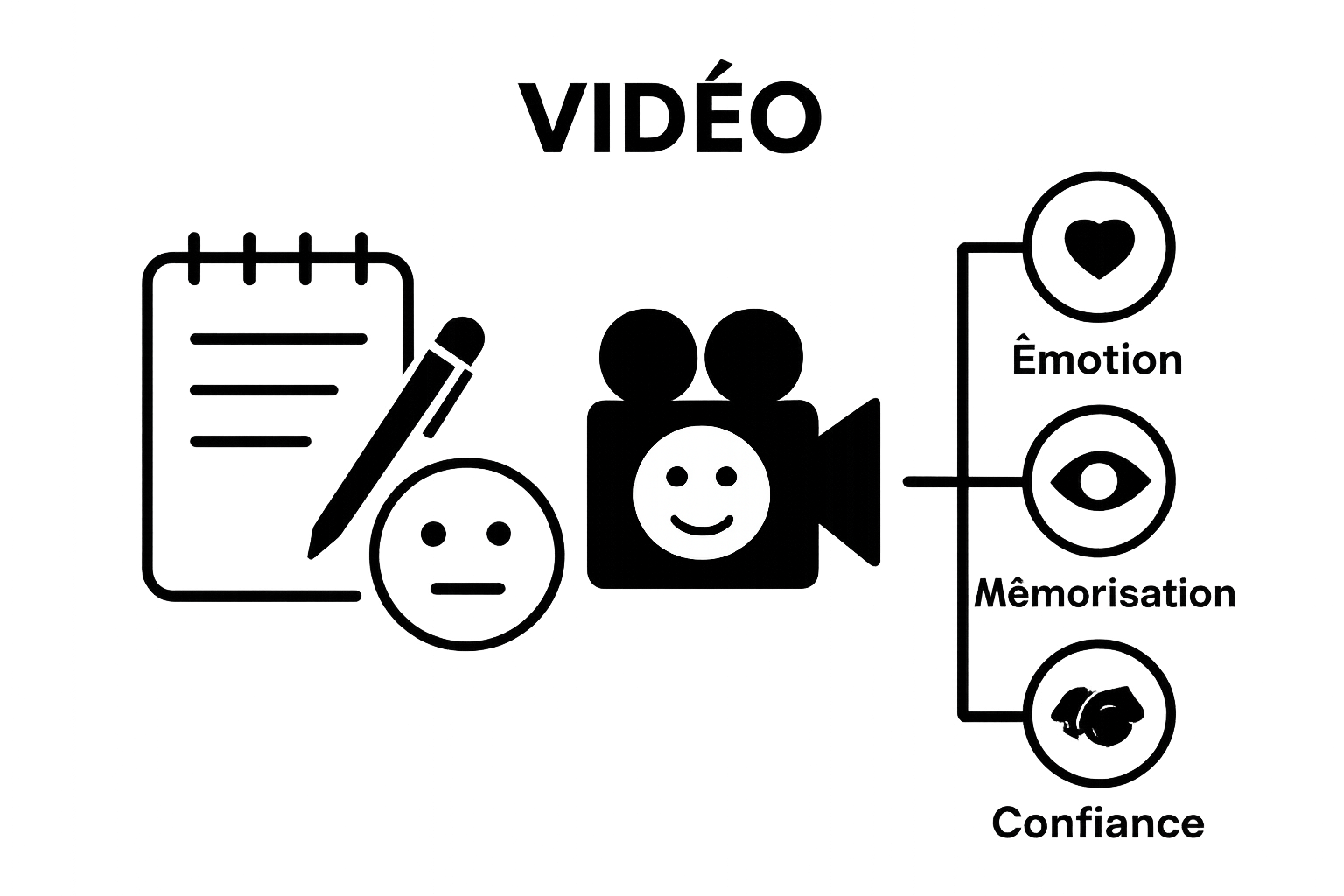 VIDÉO

Êmotion

Mêmorisation

Confiance