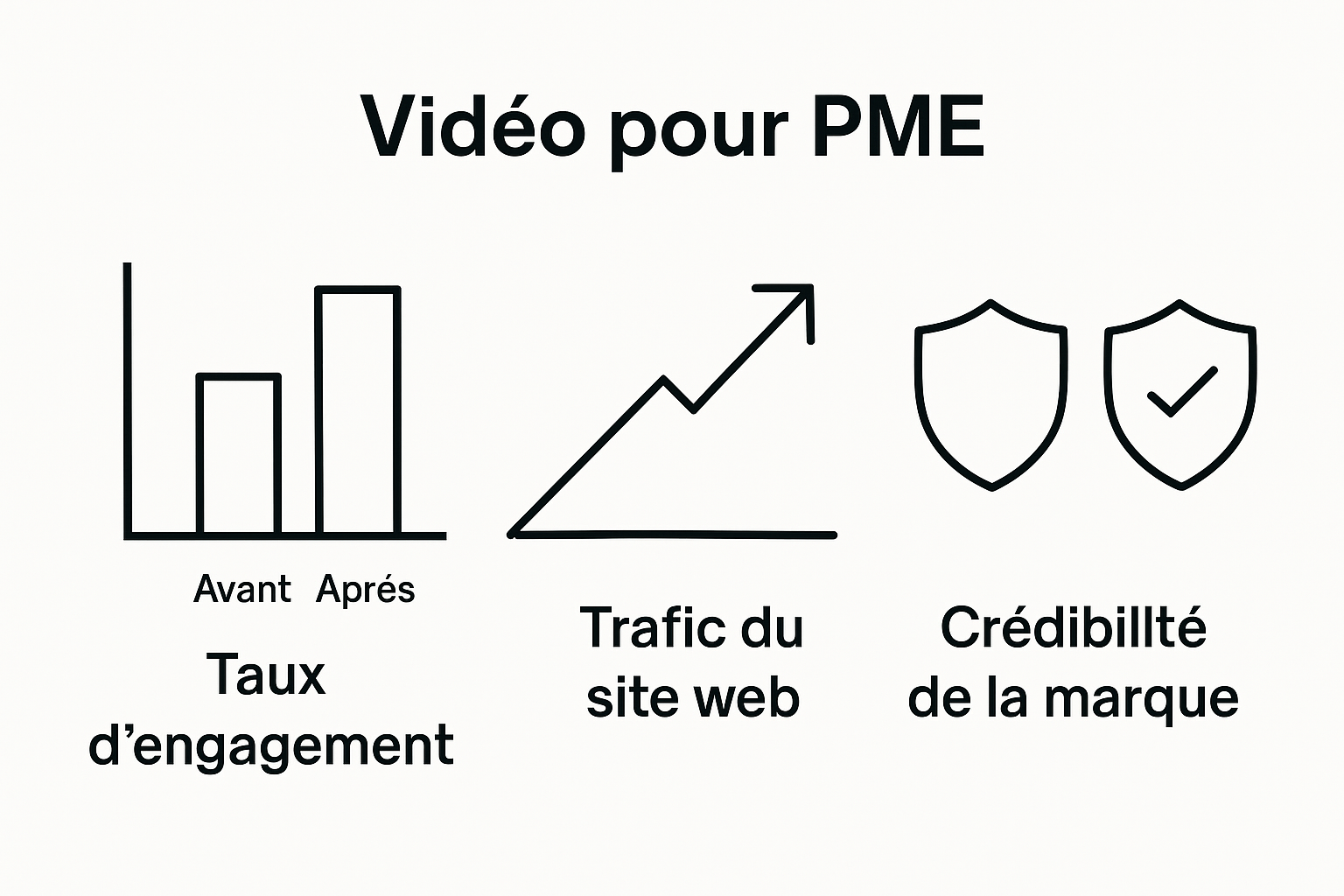 Vidéo pour PME

Avant Aprés

Taux d’engagement

Trafic du site web

Crédibillté de la marque