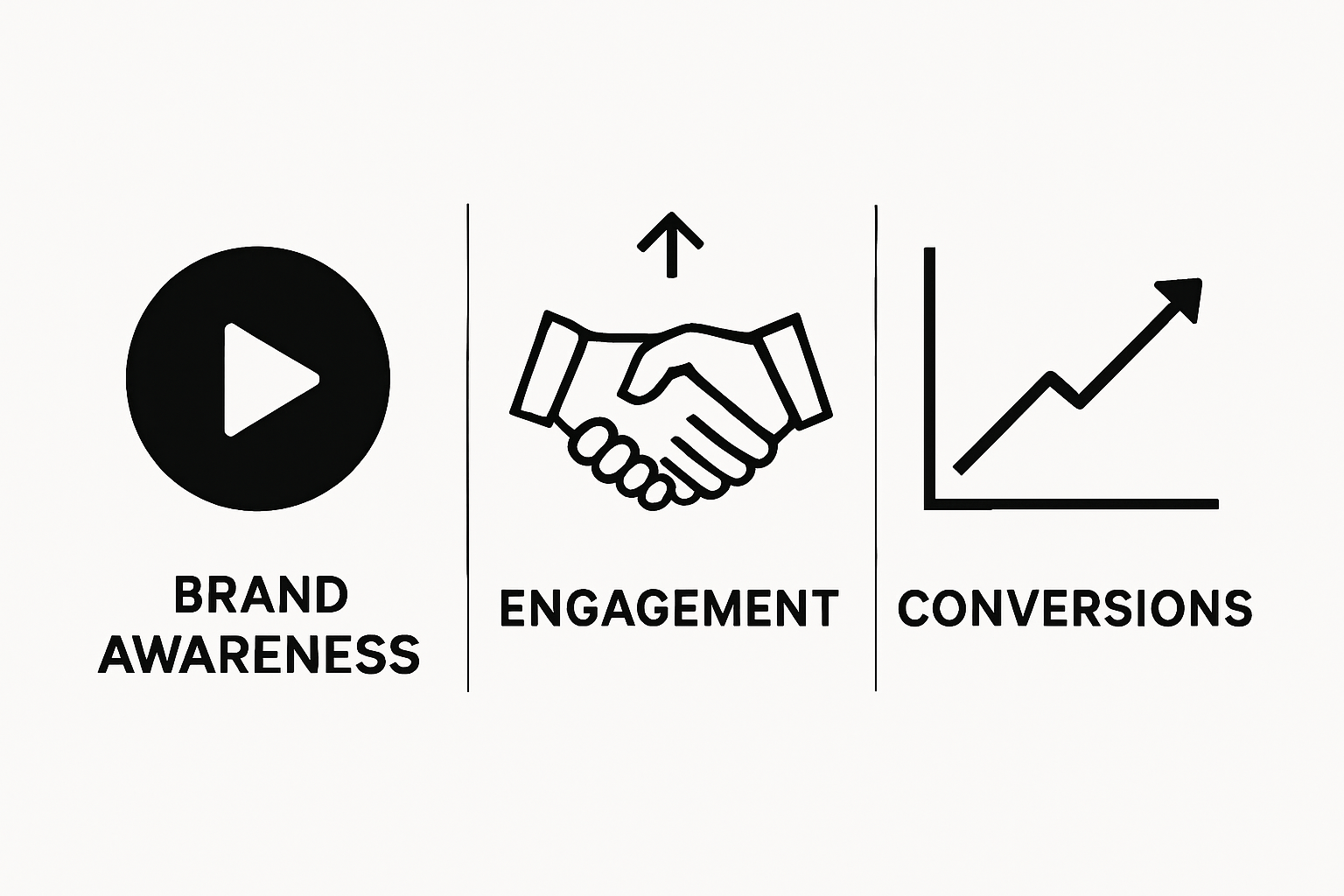 BRAND AWARENESS

ENGAGEMENT

CONVERSIONS