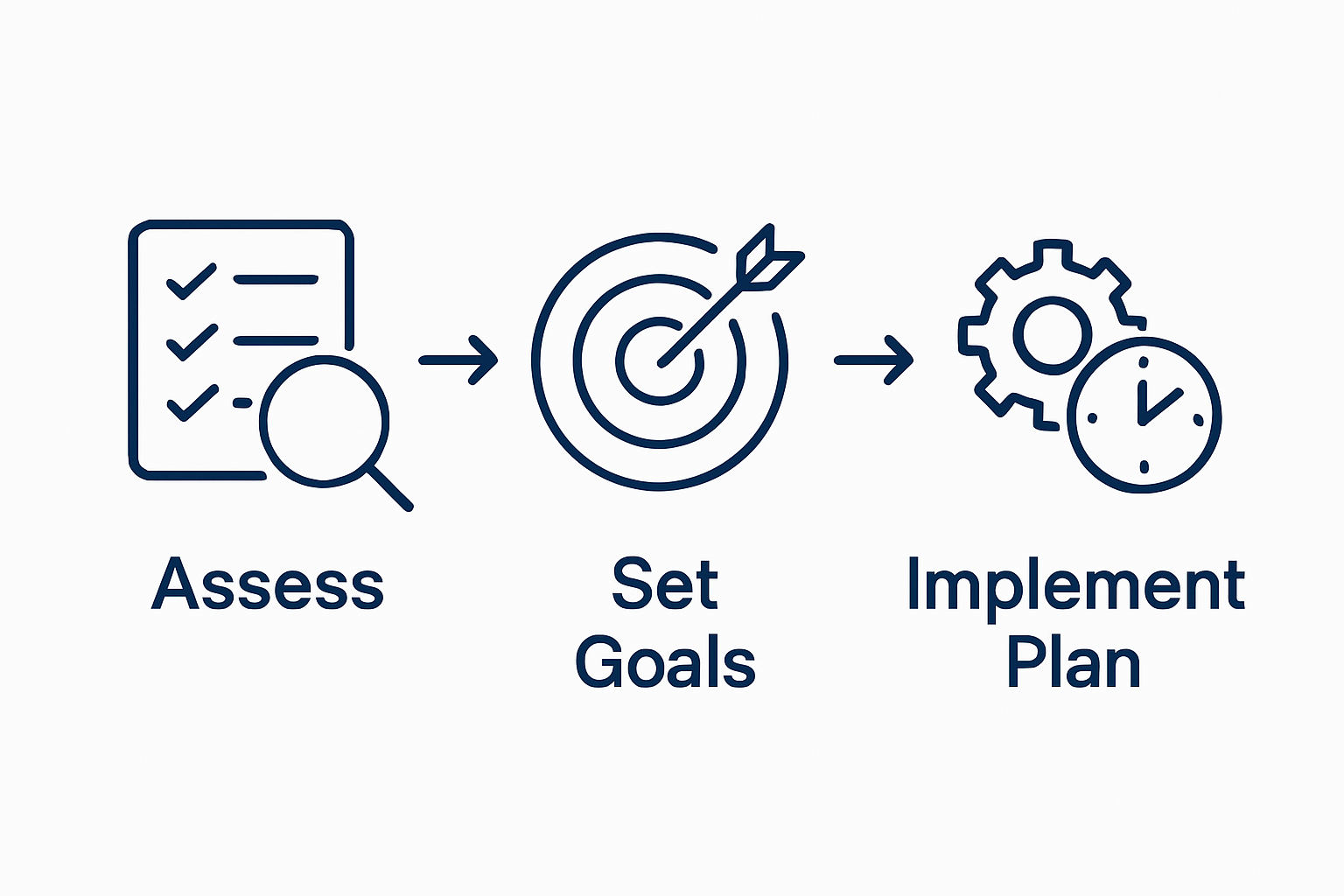 Assess

Set Goals

Implement Plan