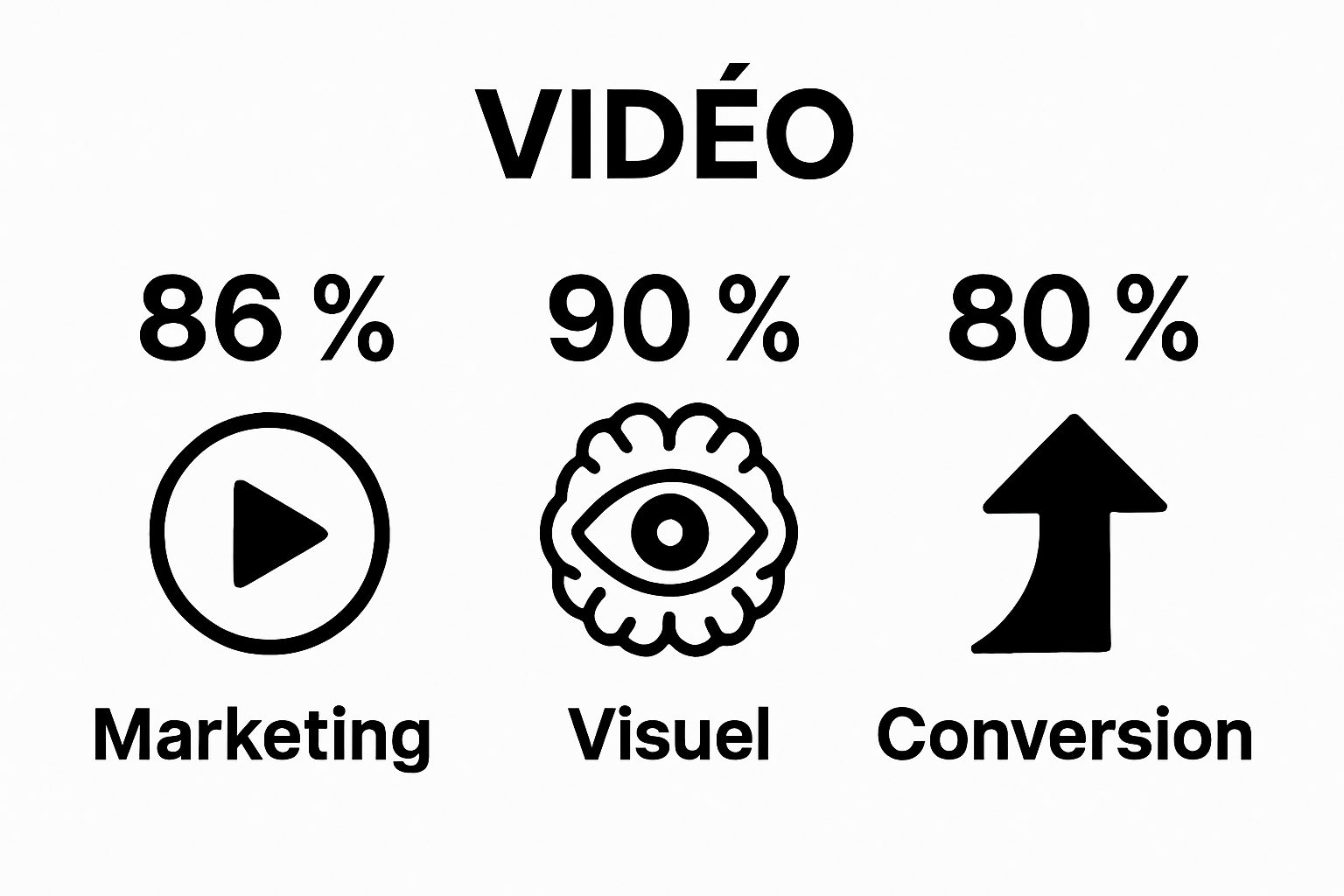 VIDÉO

86 %

Marketing

90 %

Visuel

80 %

Conversion