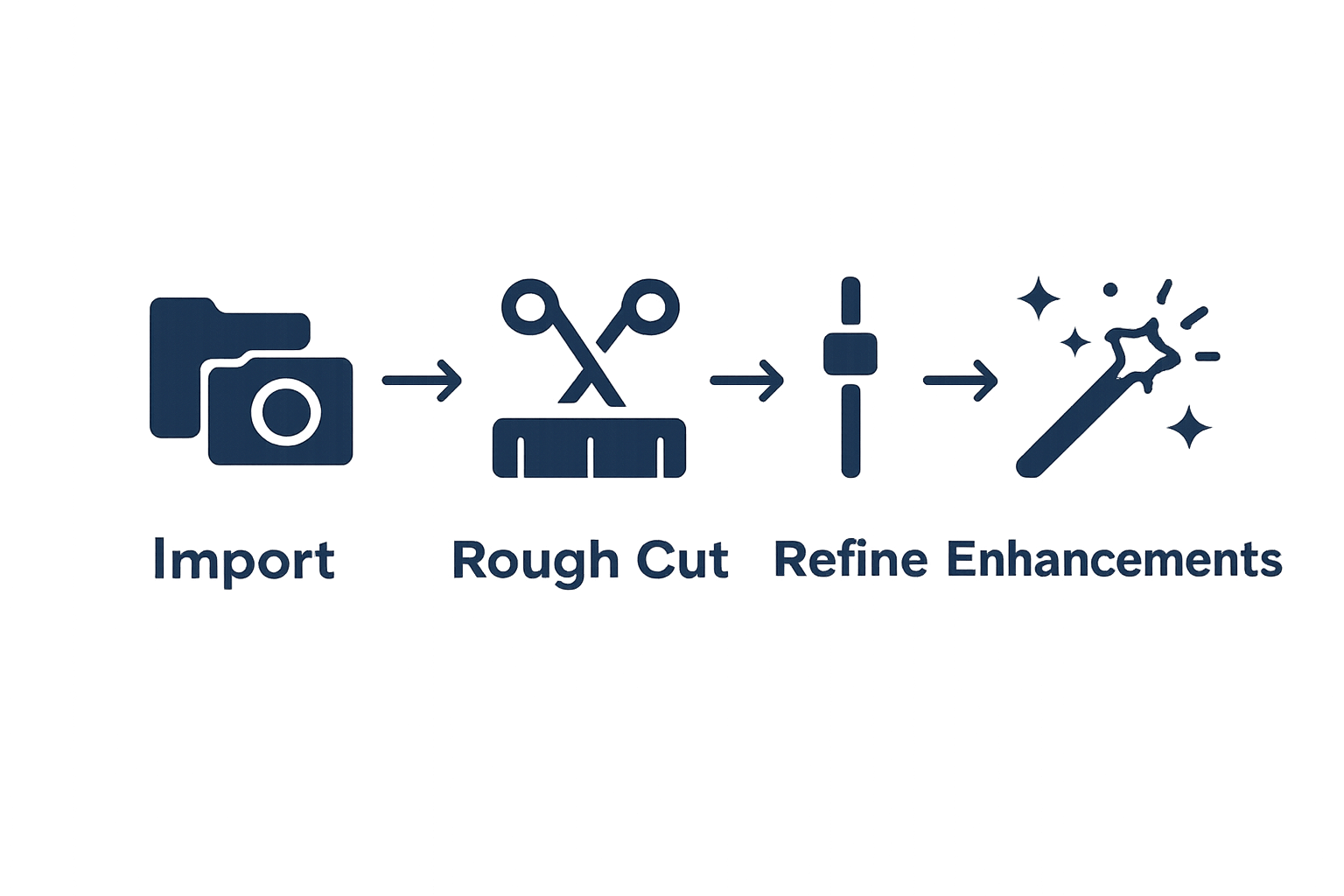 Import

Rough Cut

Refine

Enhancements