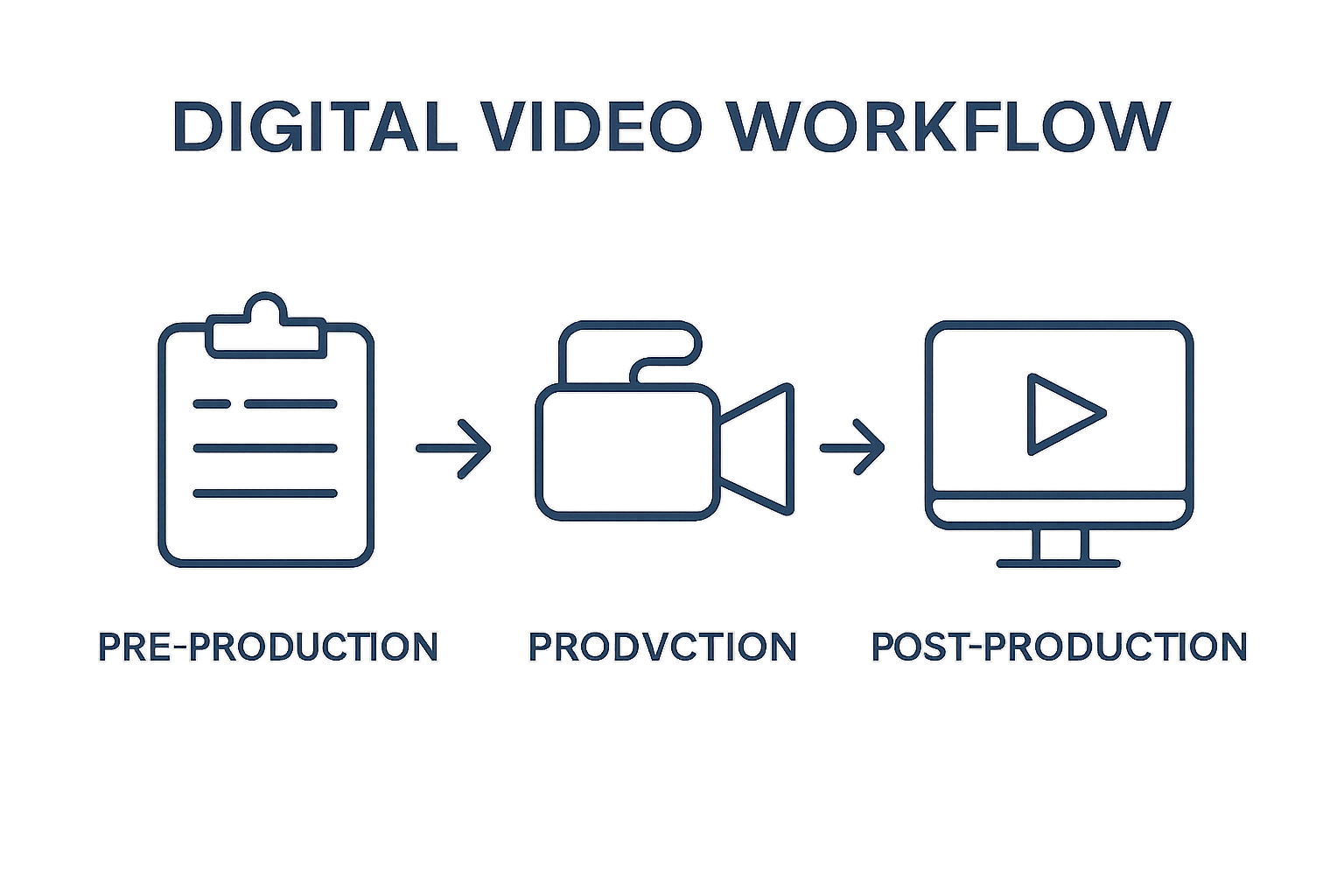 DIGITAL VIDEO WORKFLOW

PRE-PRODUCTION

PRODVCTION

POST-PRODUCTION