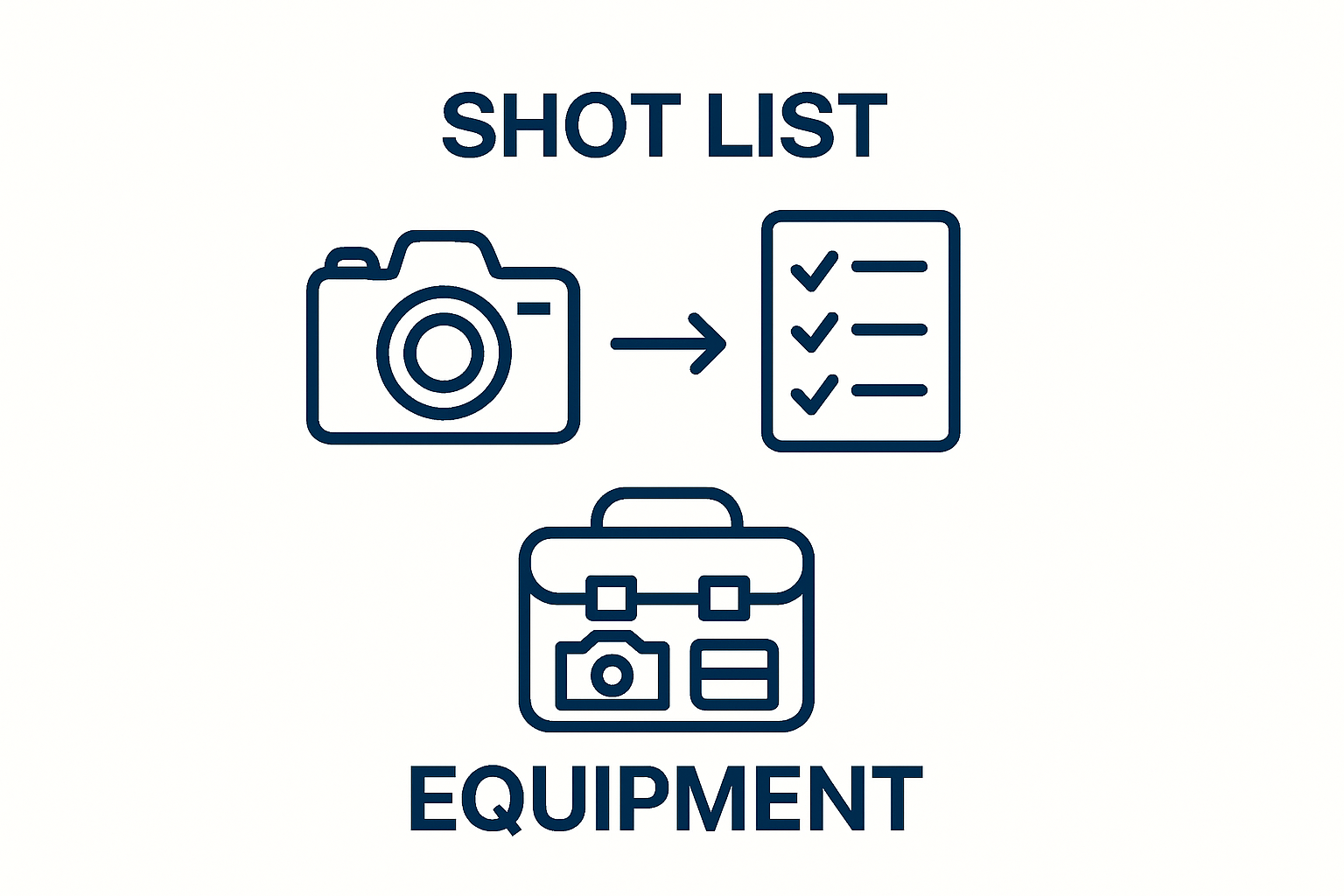 SHOT LIST

EQUIPMENT