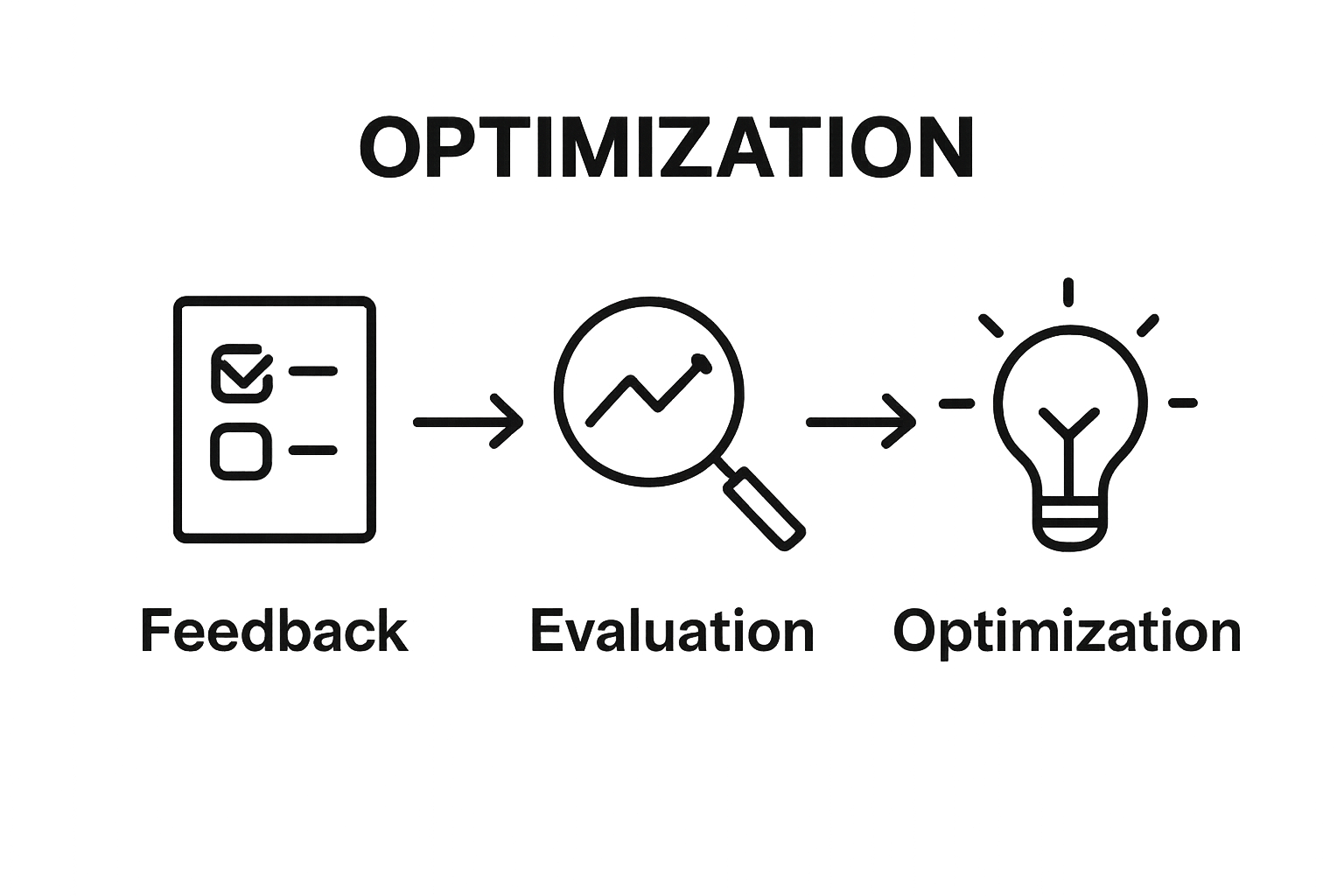 OPTIMIZATION

Feedback

Evaluation

Optimization