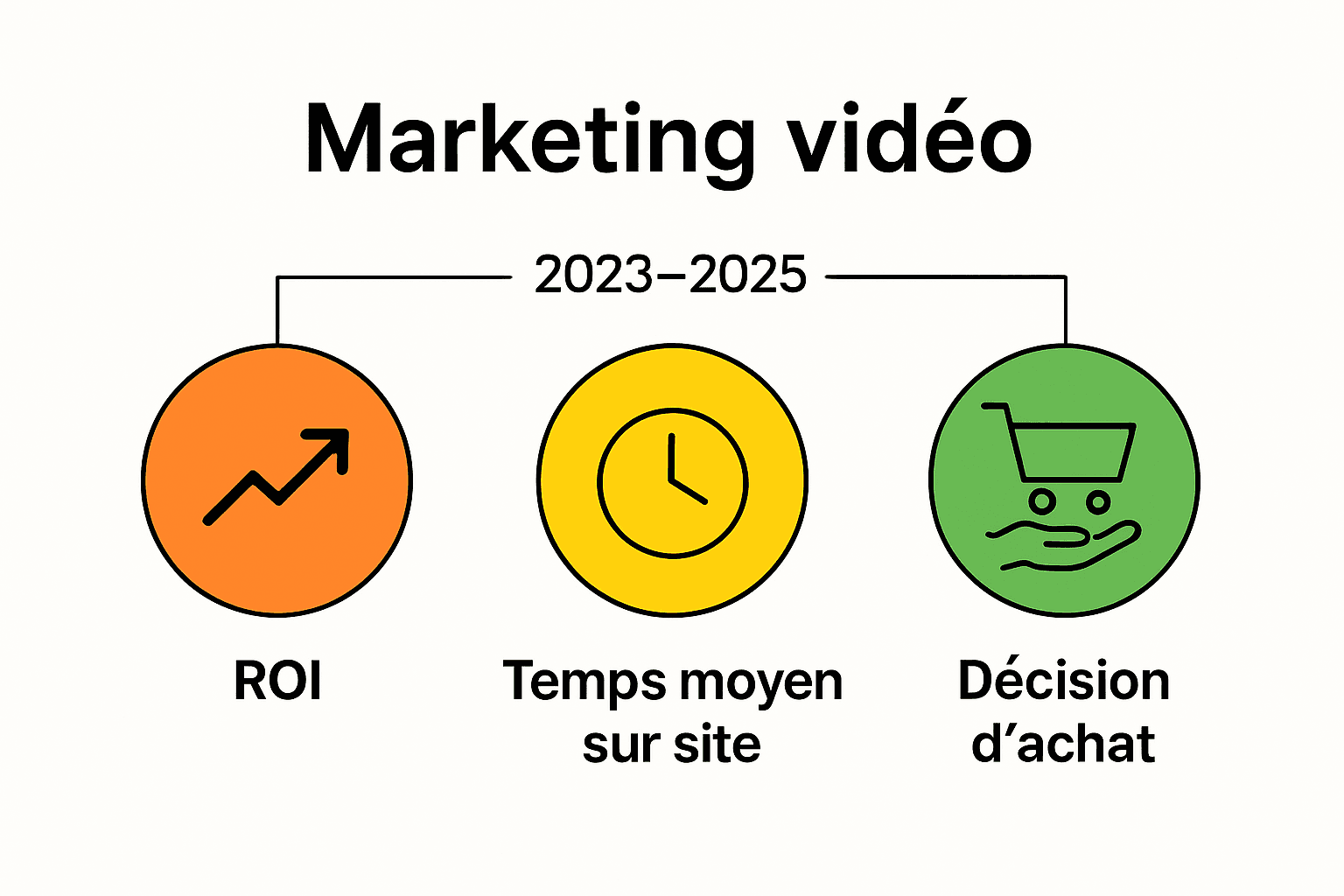 Marketing vidéo

2023–2025

ROI

Temps moyen sur site

Décision d’achat