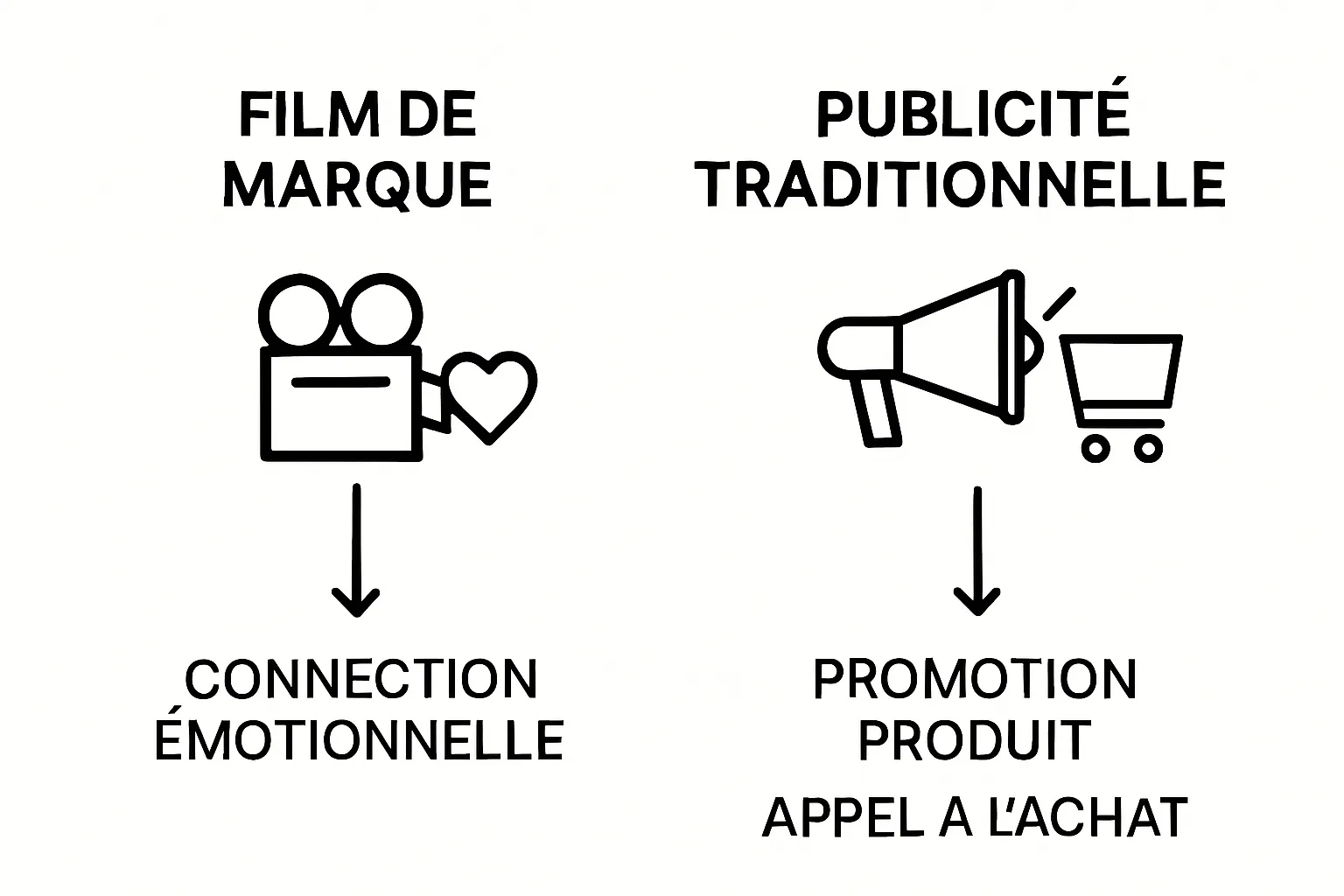 FILM DE MARQUE

CONNECTION ÉMOTIONNELLE

PUBLICITÉ TRADITIONNELLE

PROMOTION PRODUIT

APPEL A L'ACHAT