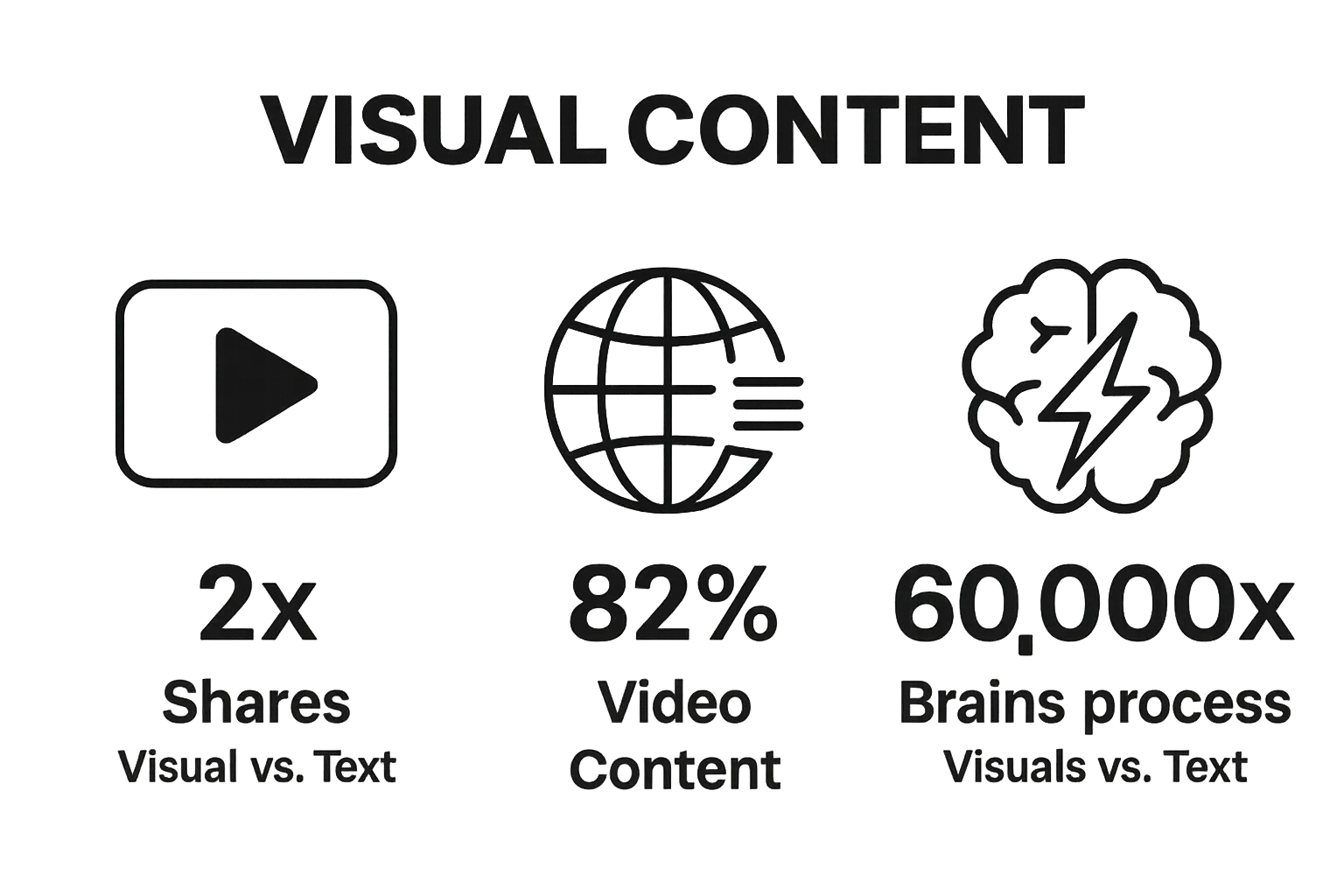 VISUAL CONTENT

2x
Shares
Visual vs. Text

82%
Video
Content

60,000x
Brains process
Visuals vs. Text