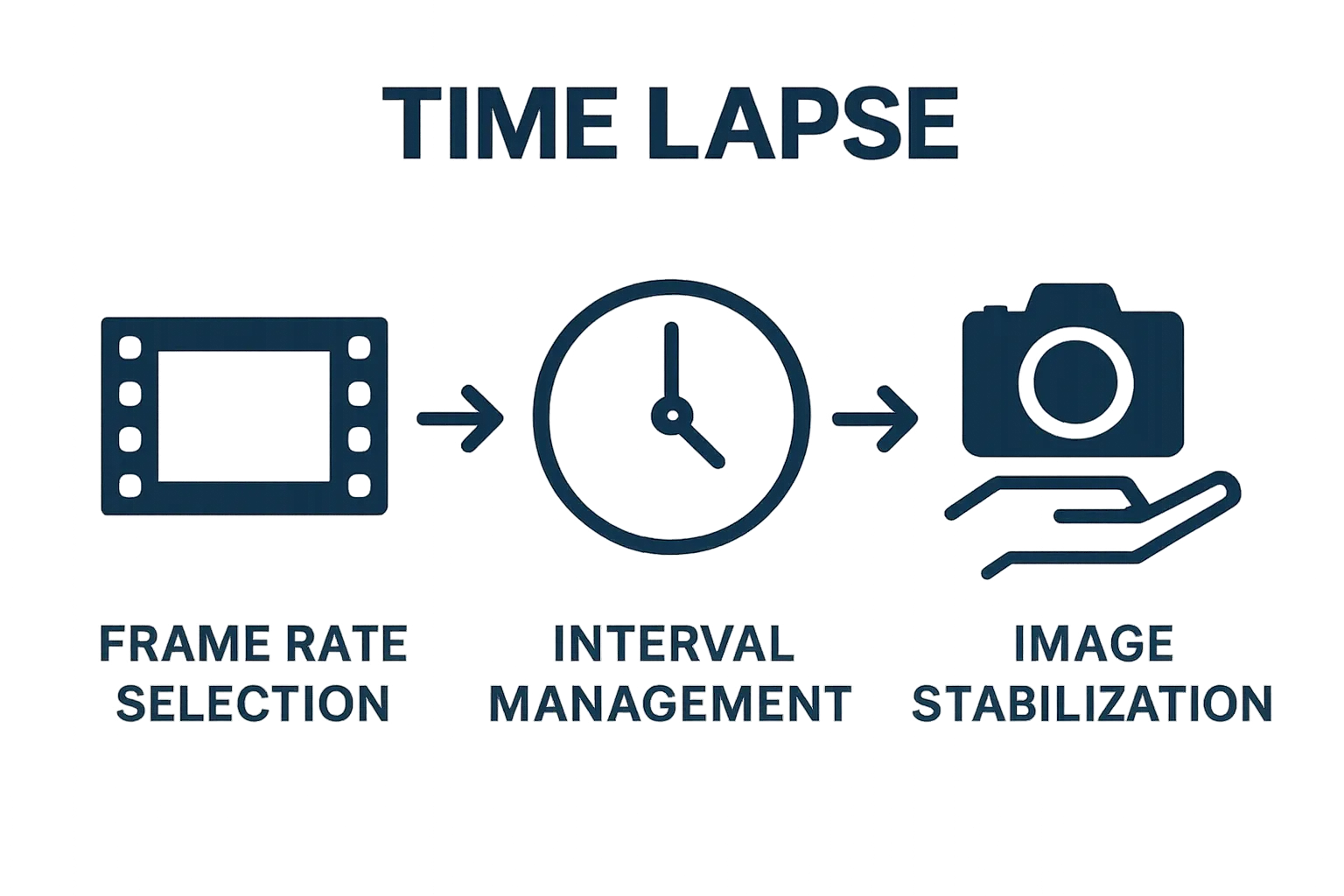 TIME LAPSE

FRAME RATE SELECTION

INTERVAL MANAGEMENT

IMAGE STABILIZATION