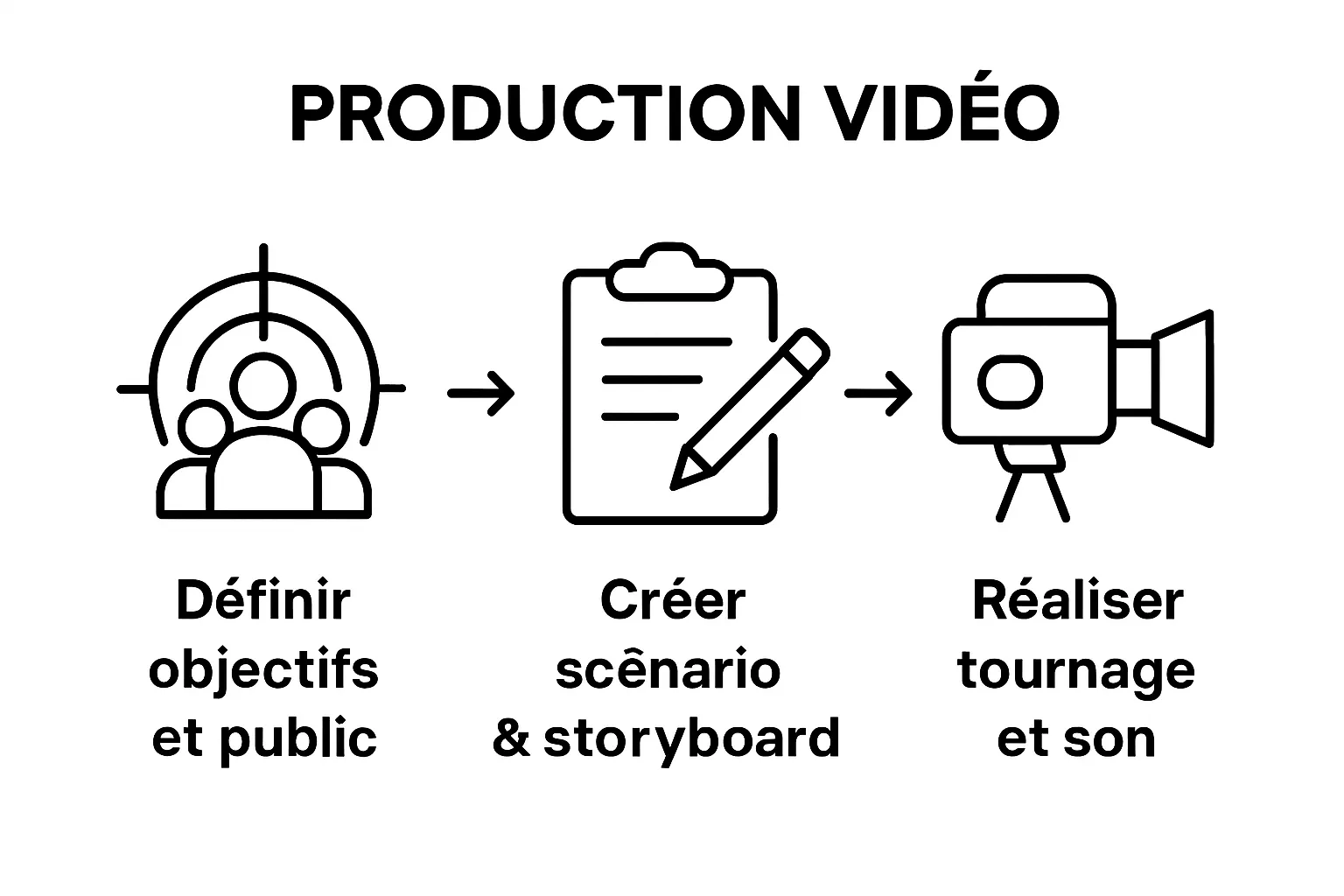 PRODUCTION VIDÉO

Définir objectifs et public

Créer scênario & storyboard

Réaliser tournage et son