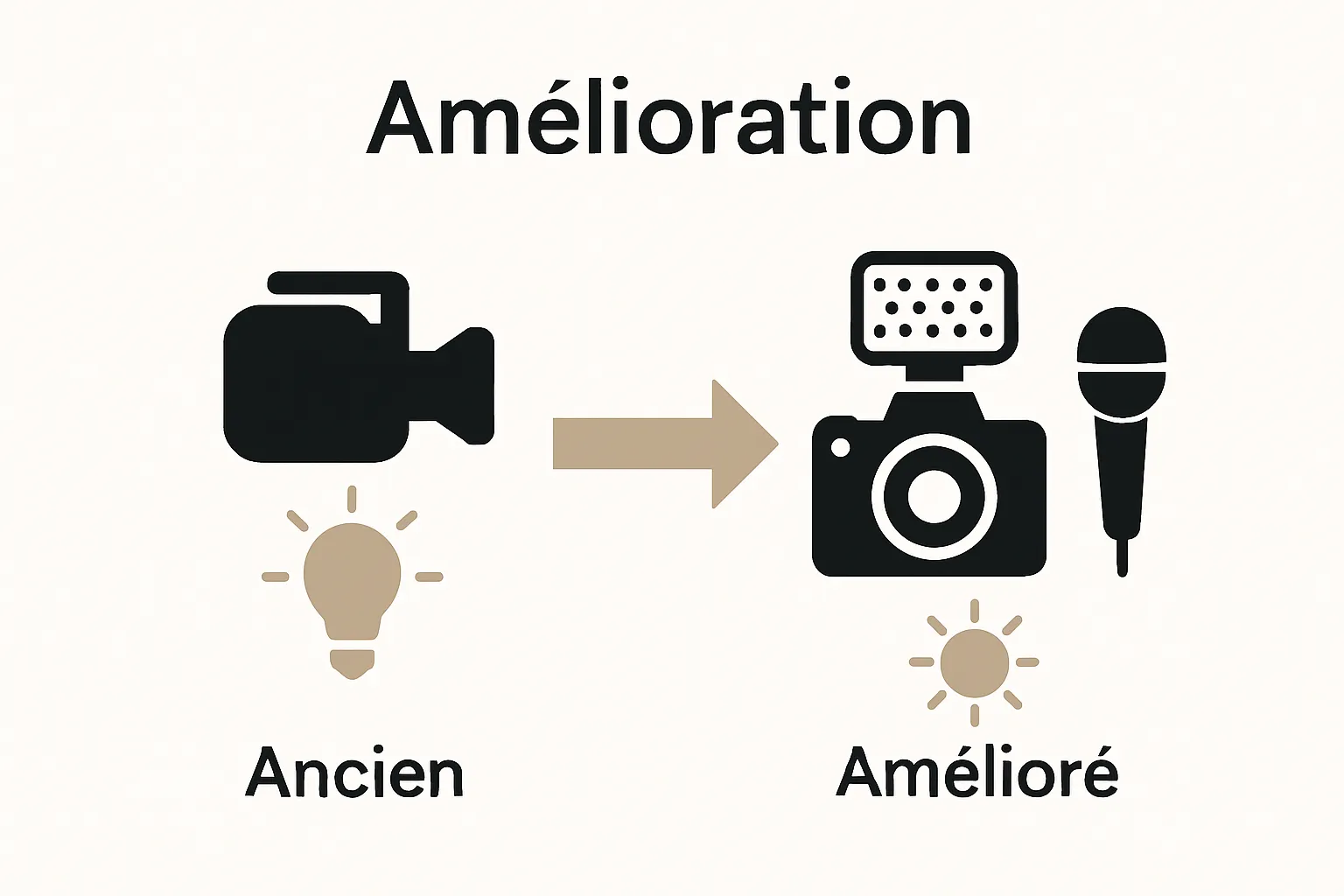 Amélioration

Ancien

Amélioré