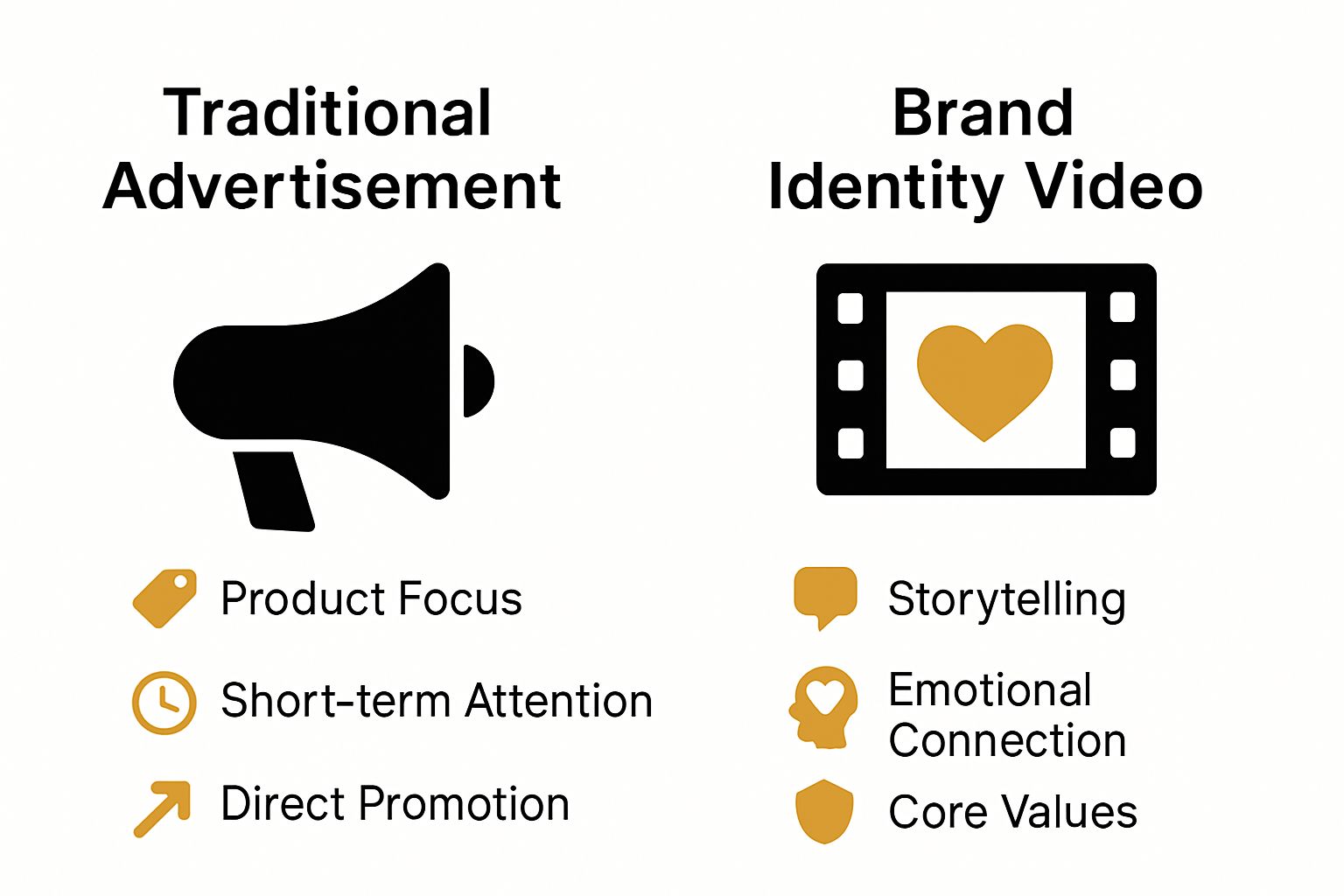 Traditional Advertisement

Product Focus

Short-term Attention

Direct Promotion

Brand Identity Video

Storytelling

Emotional Connection

Core Values