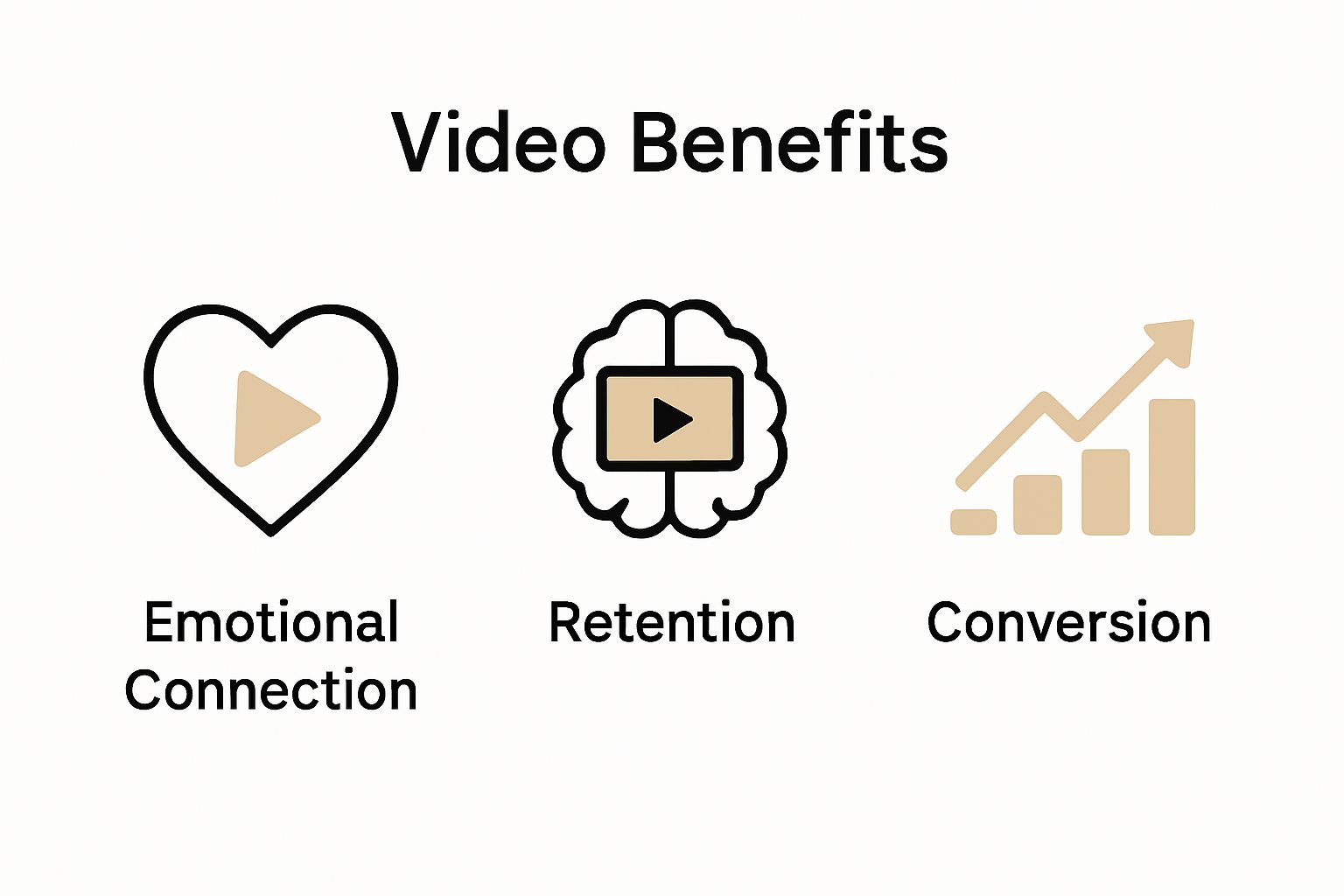 Video Benefits

Emotional Connection

Retention

Conversion