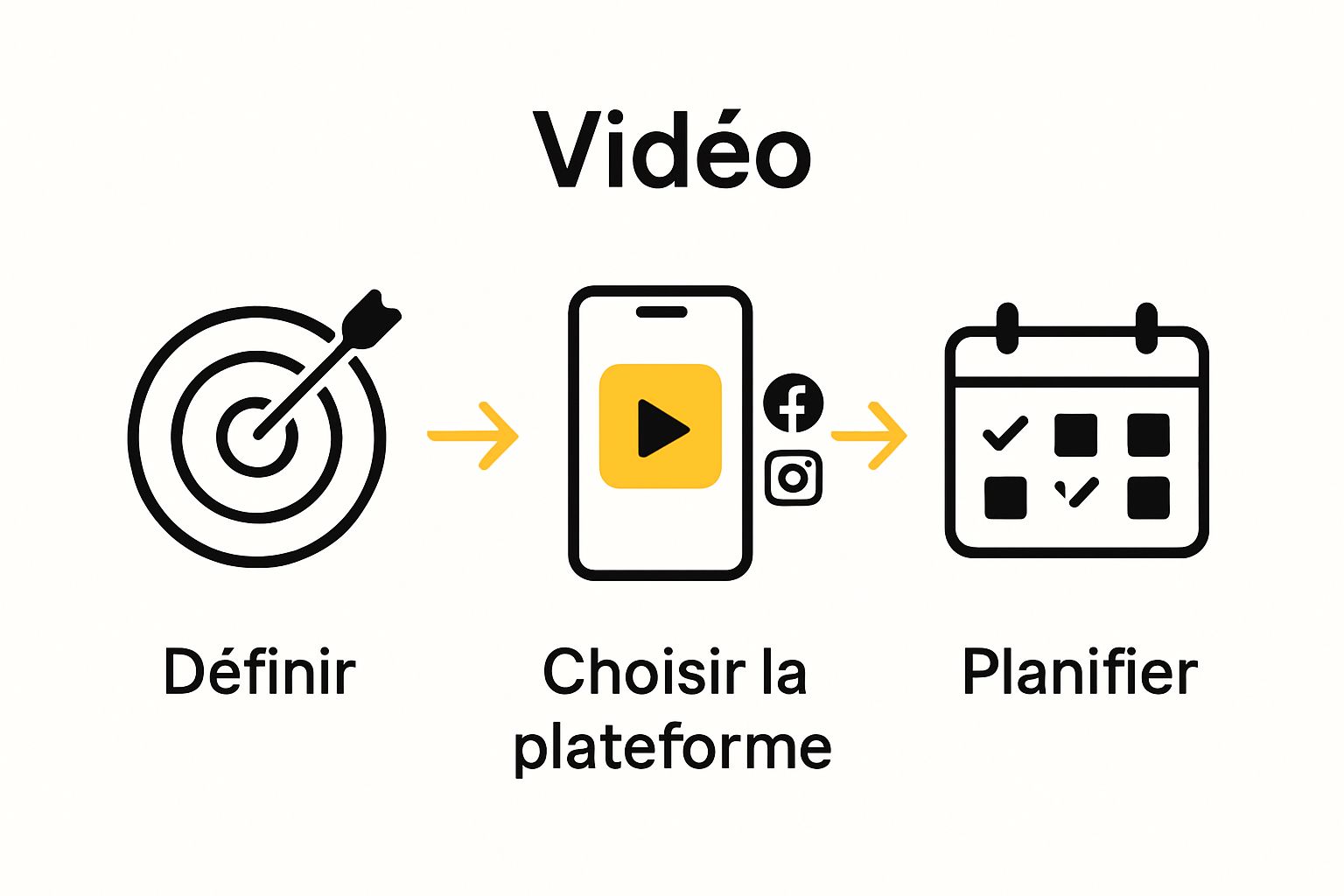 Vidéo

Définir

Choisir la plateforme

Planifier