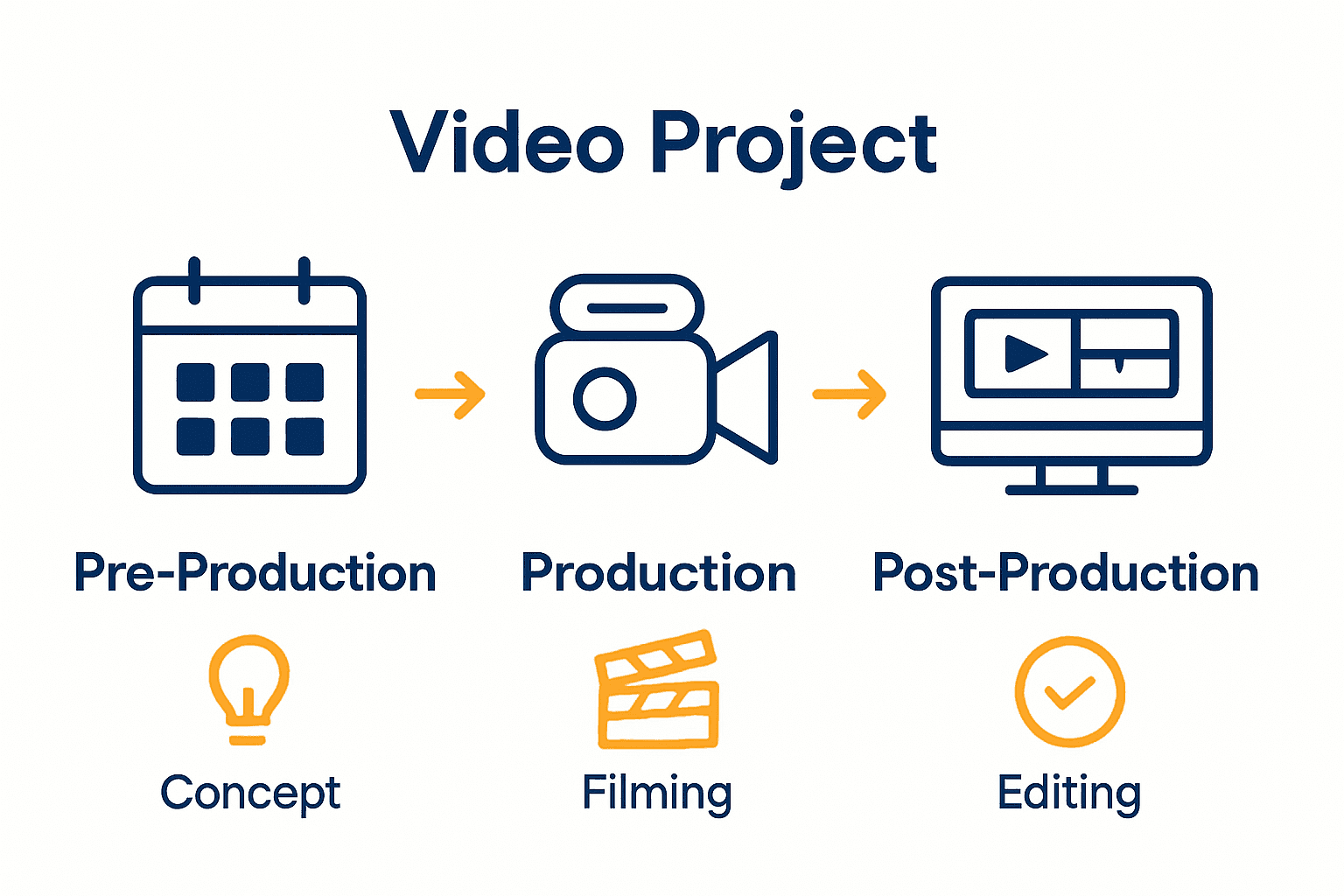 Video Project

Pre-Production

Production

Post-Production

Concept

Filming

Editing