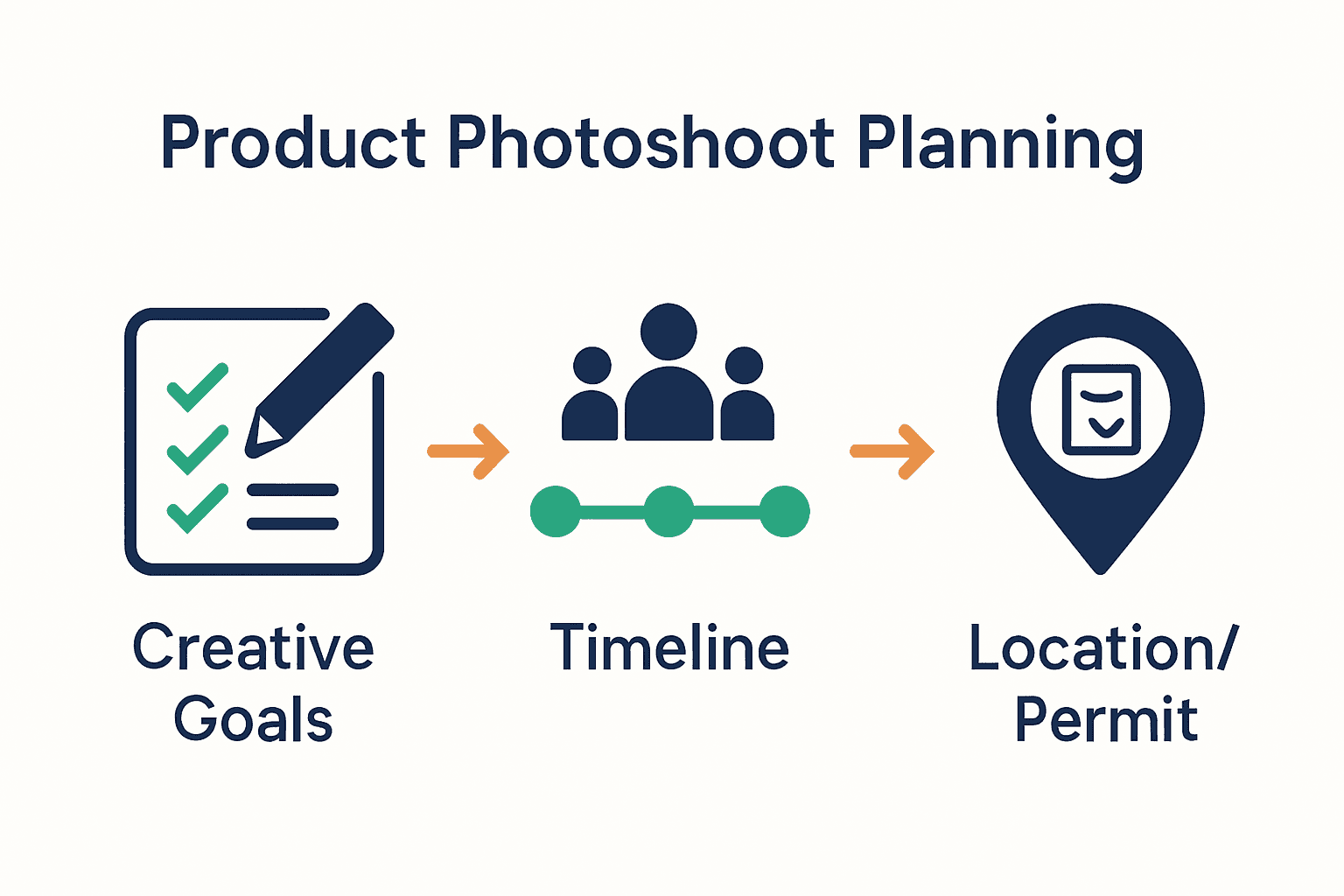 Product Photoshoot Planning

Creative Goals

Timeline

Location/ Permit