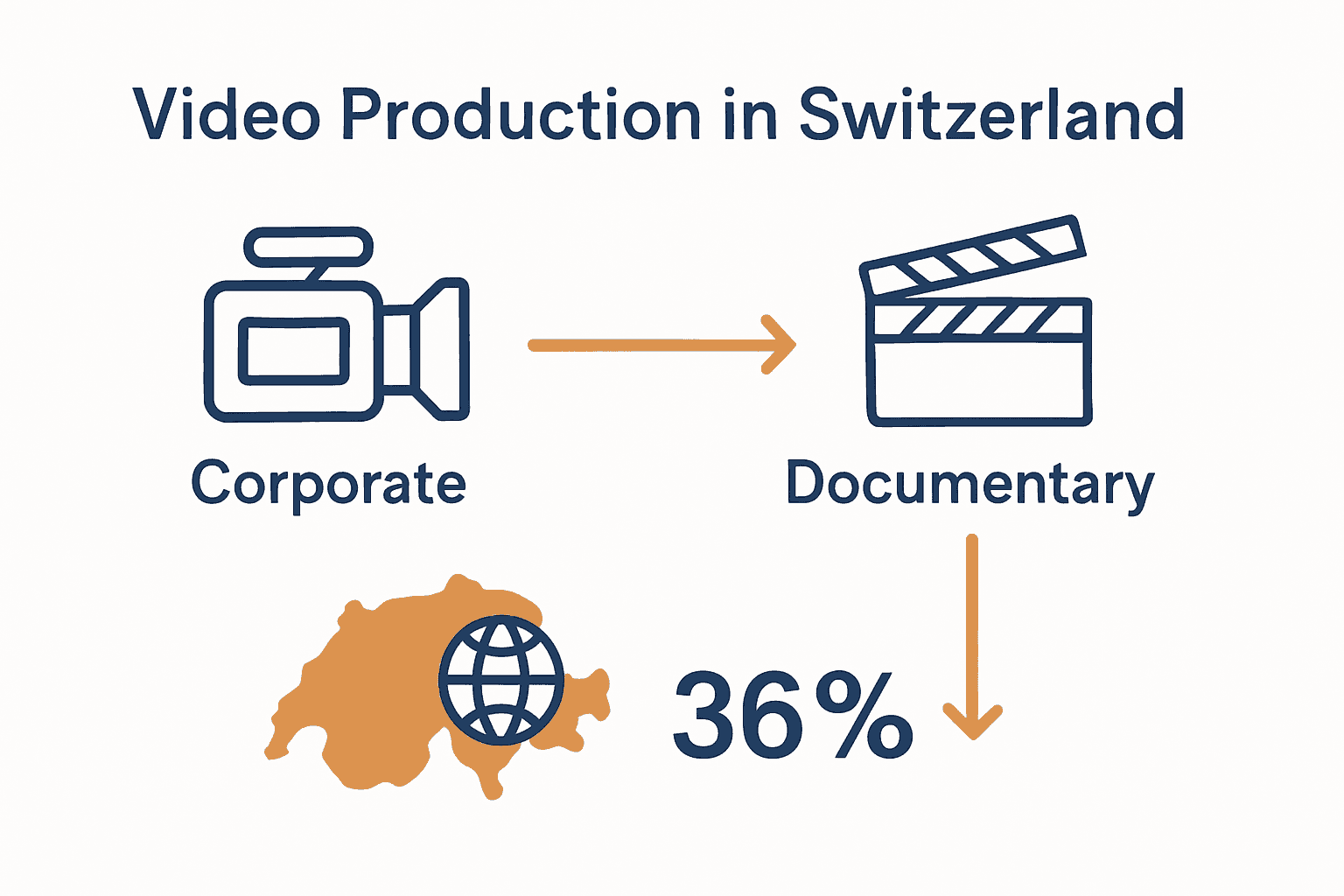 Video Production in Switzerland

Corporate

Documentary

36%