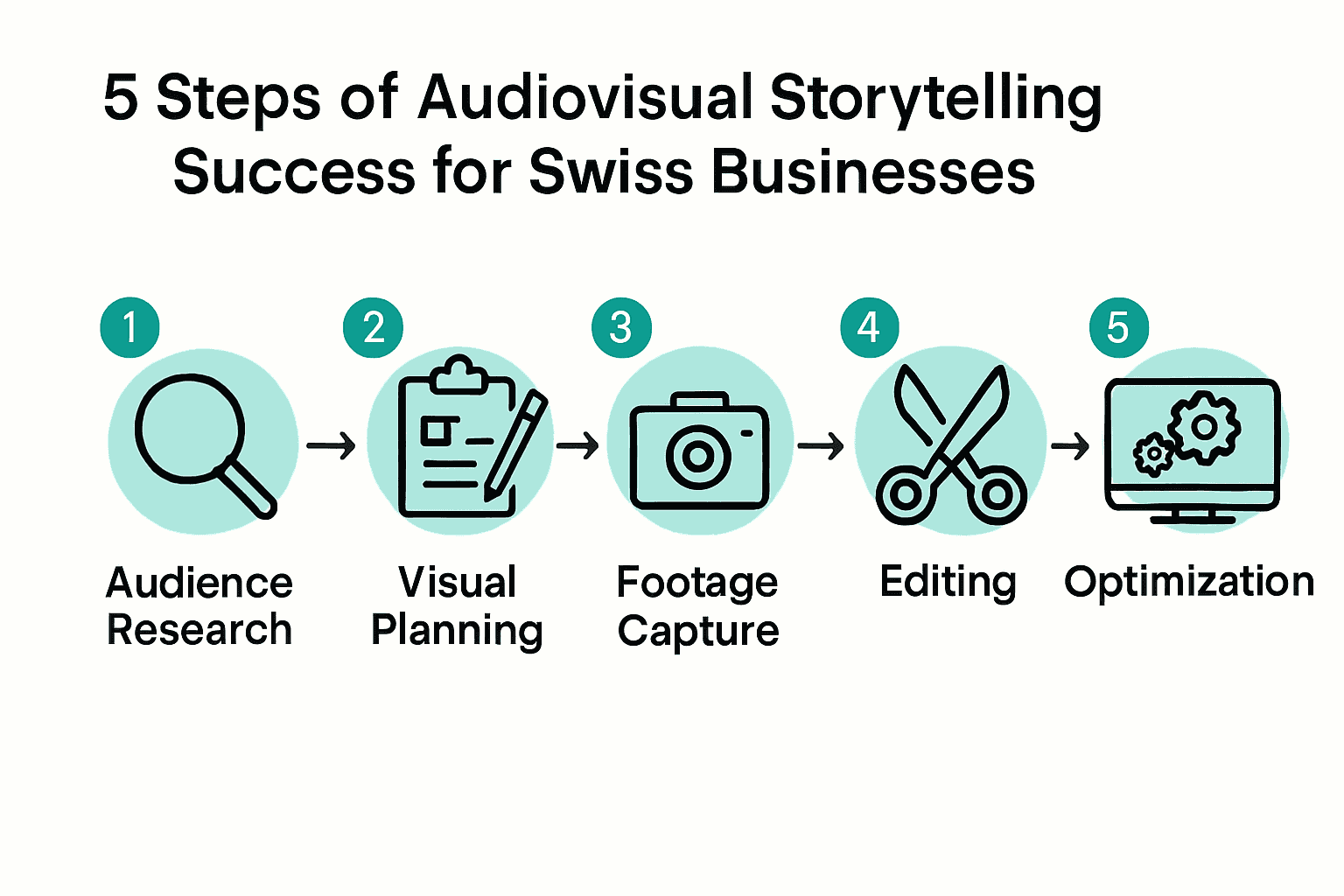 5 Steps of Audiovisual Storytelling Success for Swiss Businesses

1
Audience Research

2
Visual Planning

3
Footage Capture

4
Editing

5
Optimization