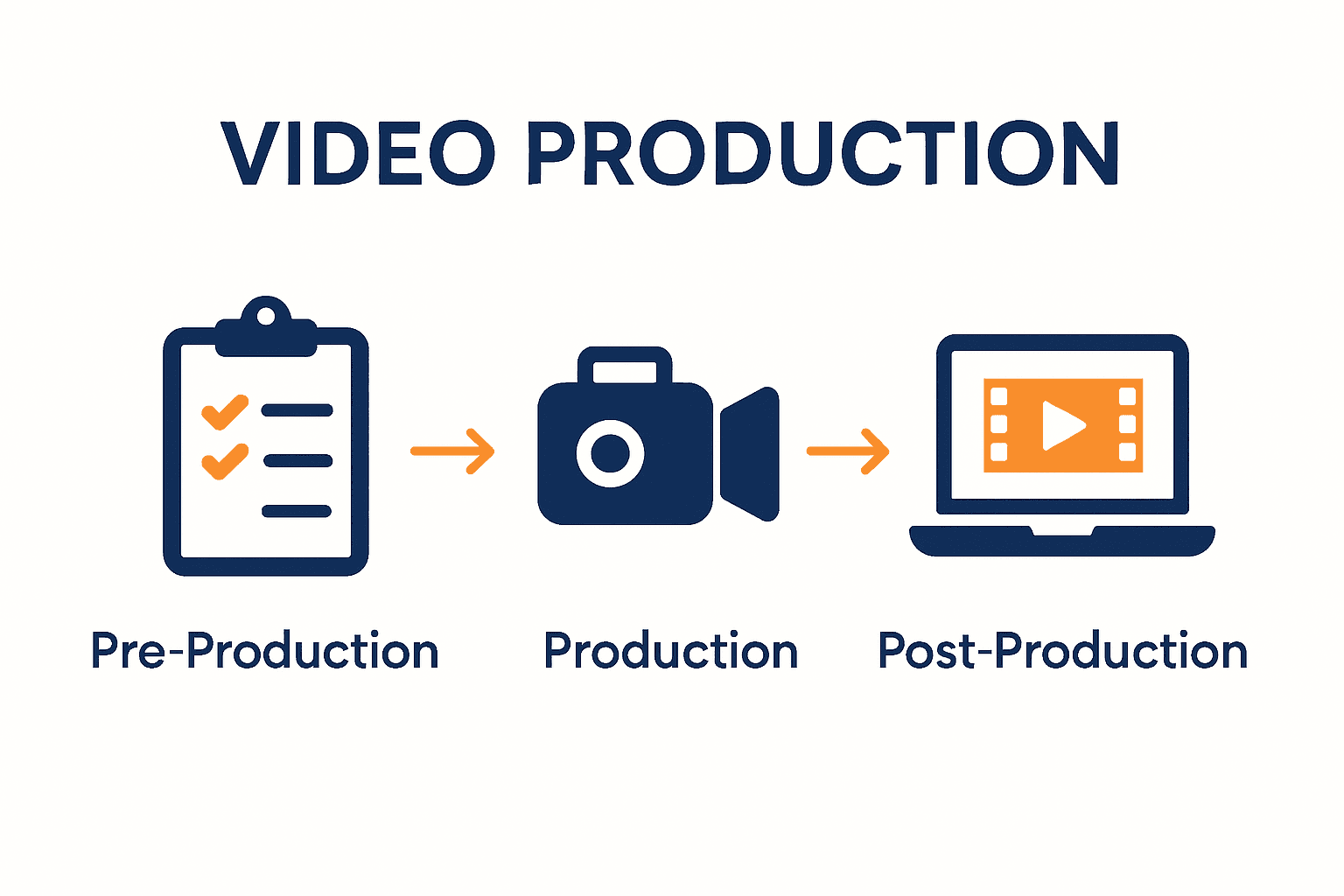 VIDEO PRODUCTION

Pre-Production

Production

Post-Production