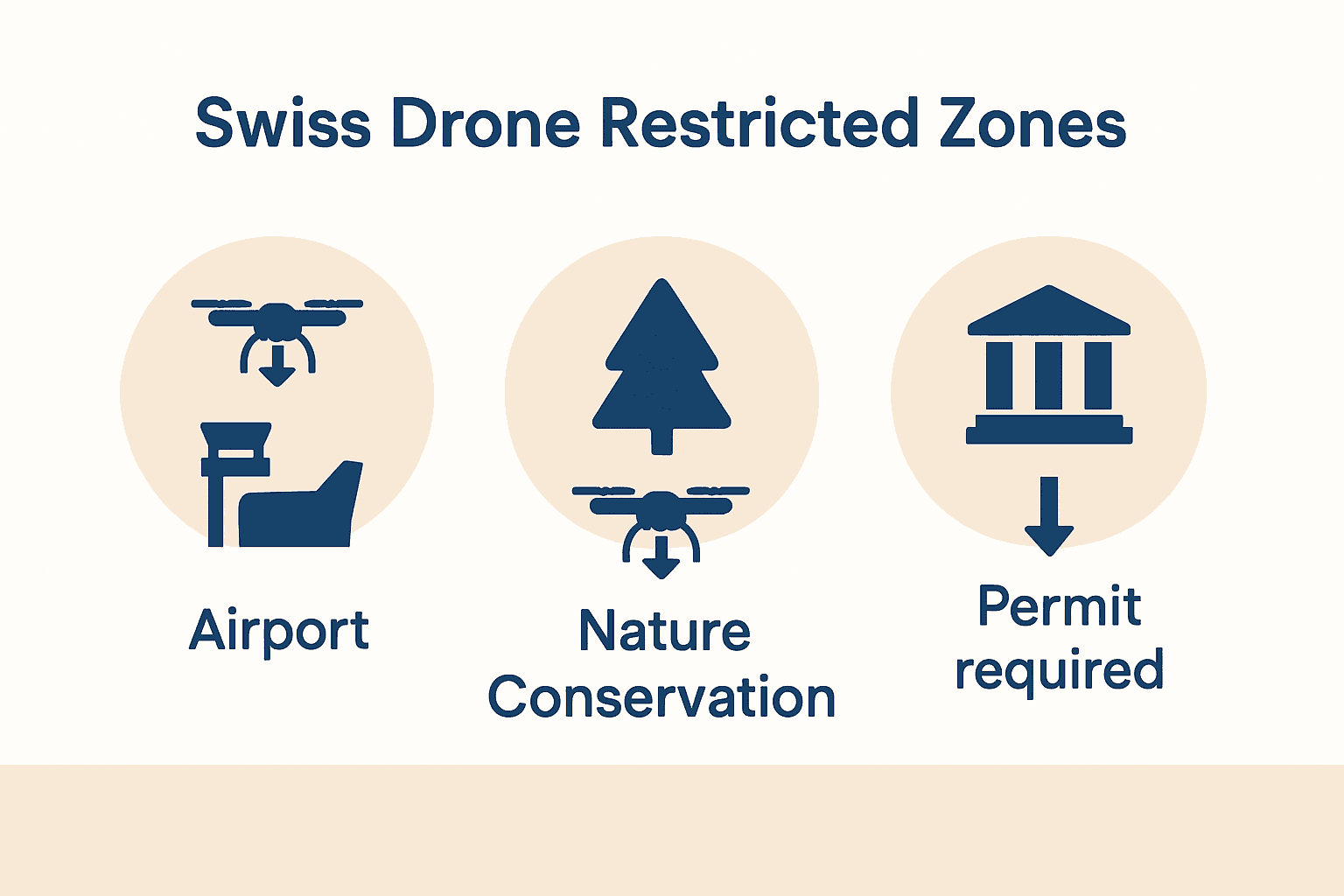 Swiss Drone Restricted Zones

Airport

Nature Conservation

Permit required