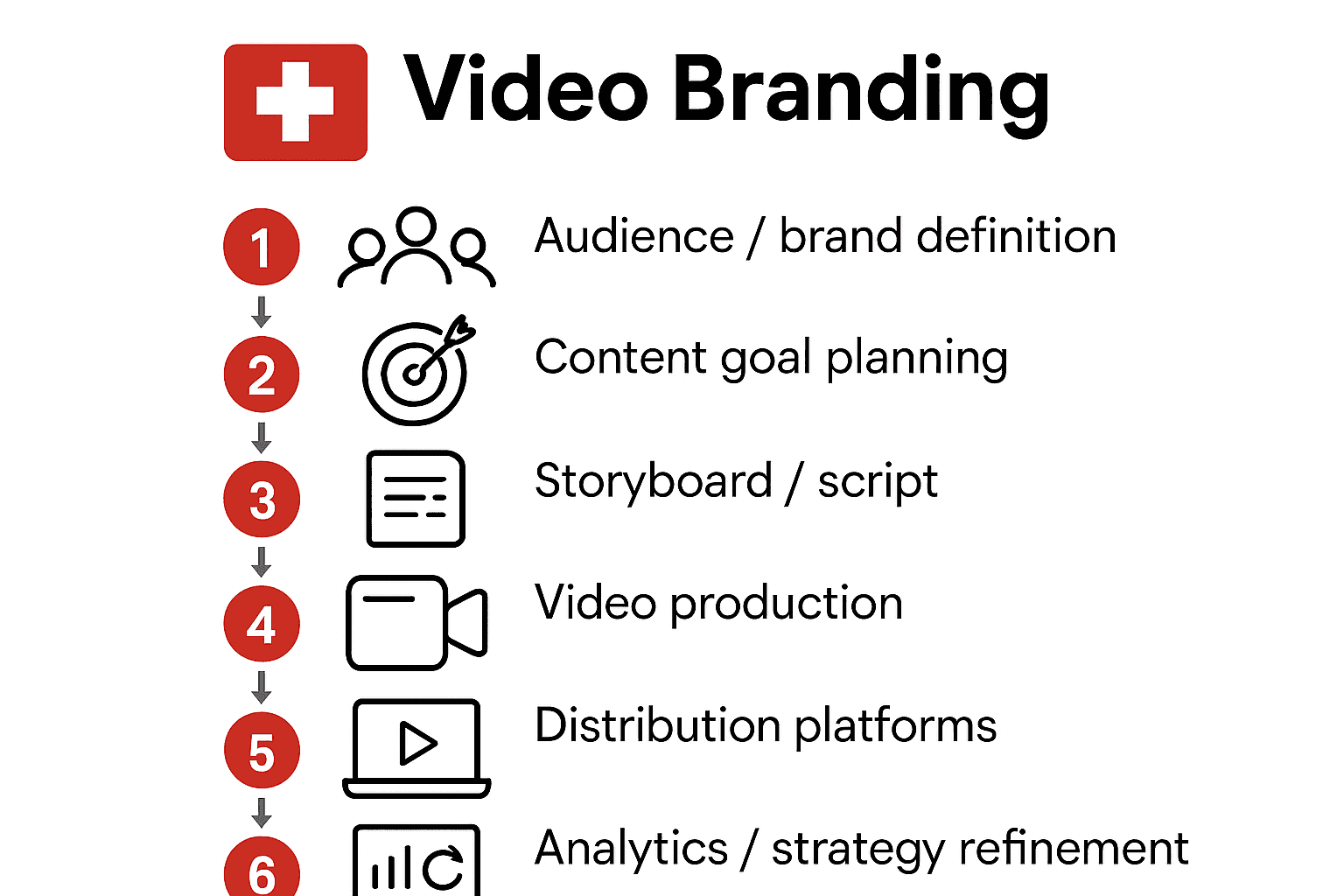 Video Branding

1 Audience / brand definition

2 Content goal planning

3 Storyboard / script

4 Video production

5 Distribution platforms

6 Analytics / strategy refinement