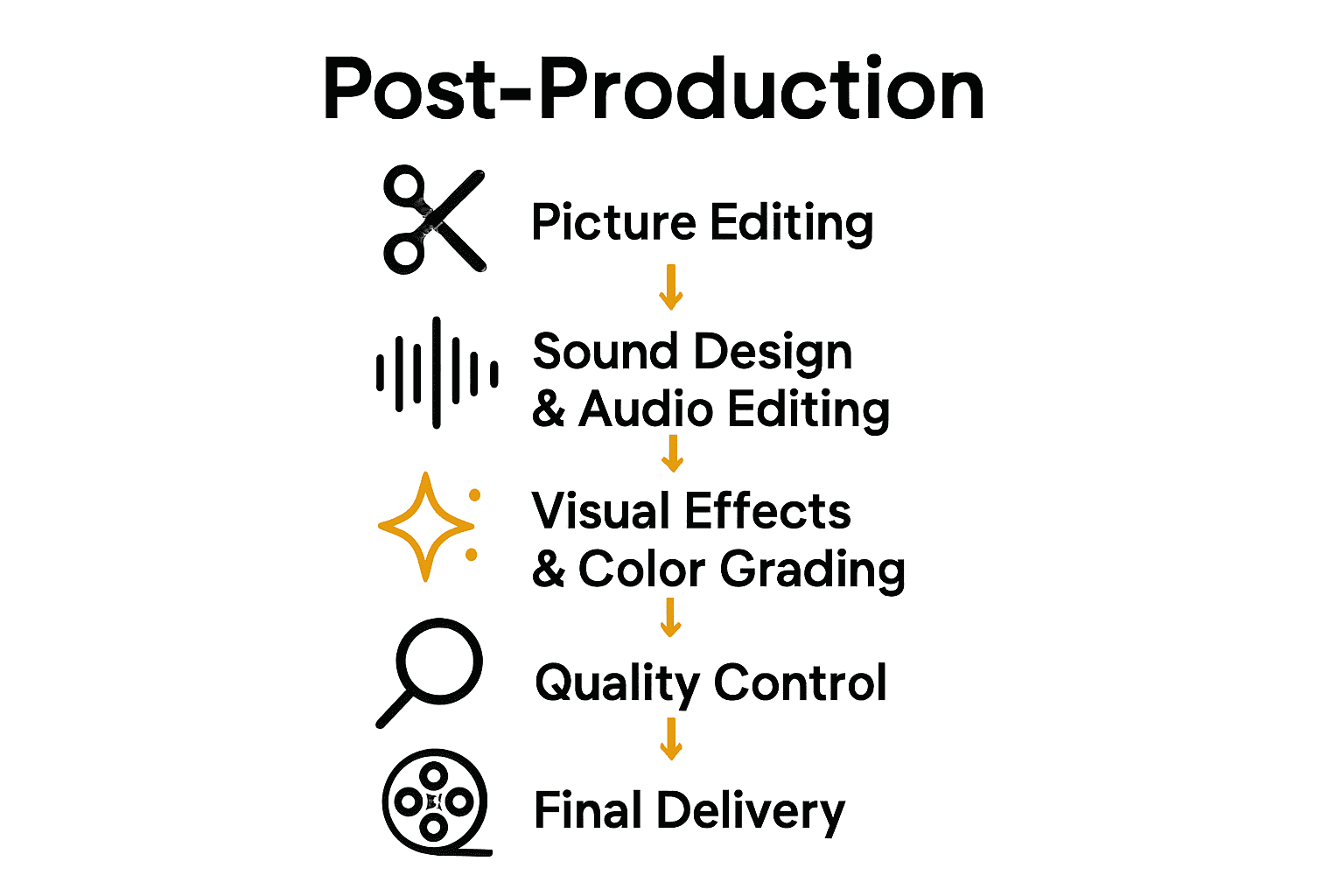 Post-Production

Picture Editing

Sound Design
& Audio Editing

Visual Effects
& Color Grading

Quality Control

Final Delivery