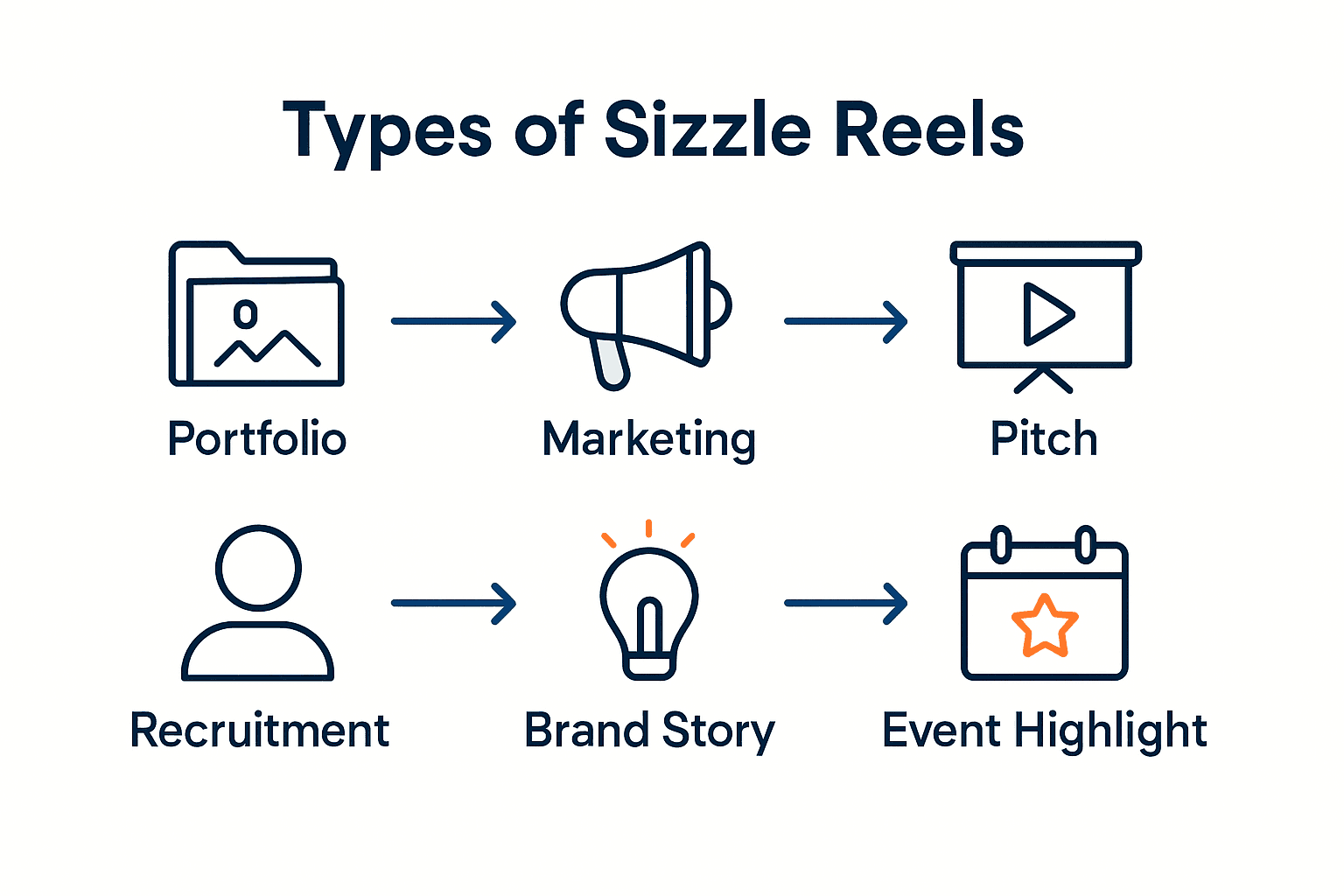 Types of Sizzle Reels

Portfolio

Marketing

Pitch

Recruitment

Brand Story

Event Highlight