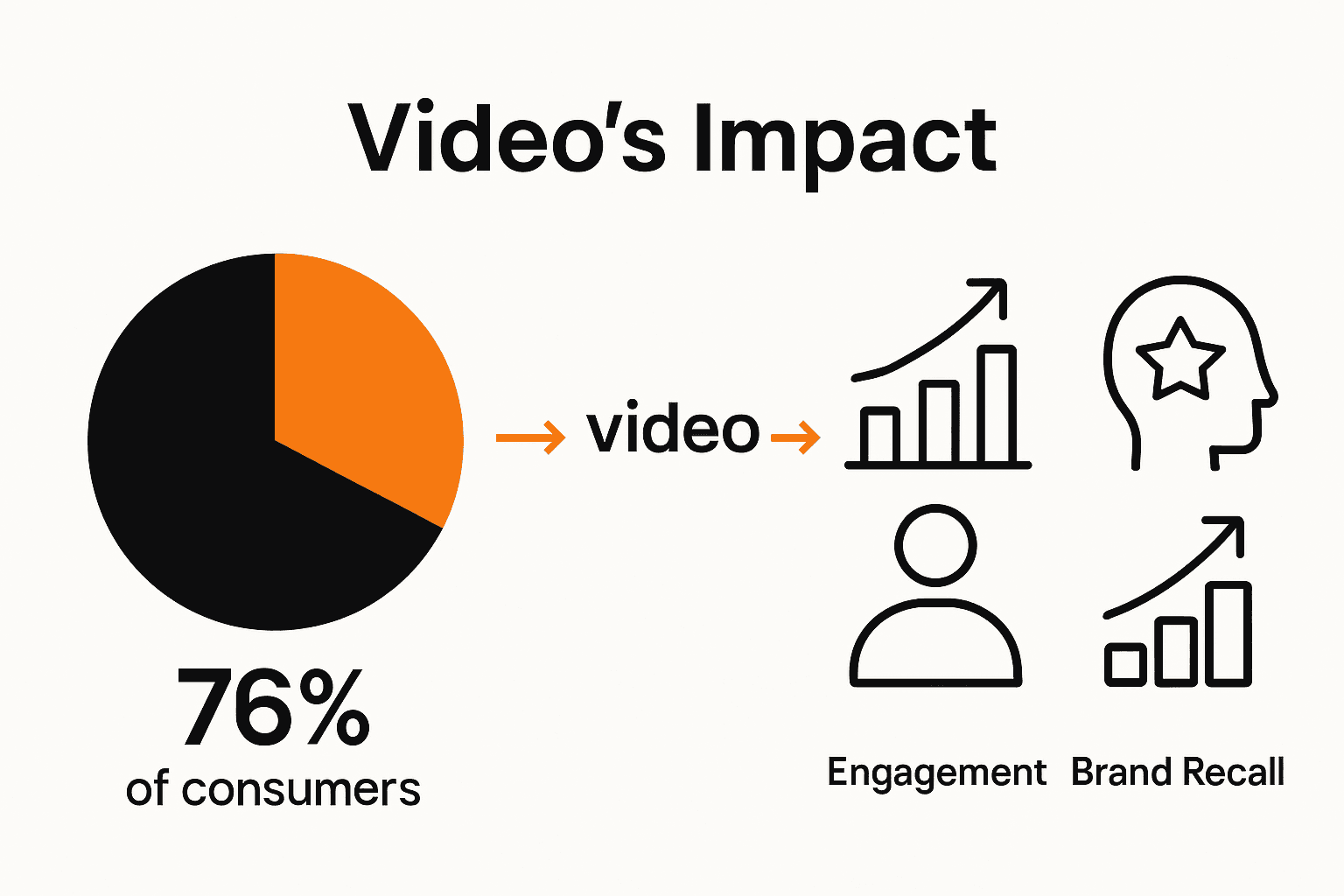 Video's Impact

video

76%
of consumers

Engagement Brand Recall